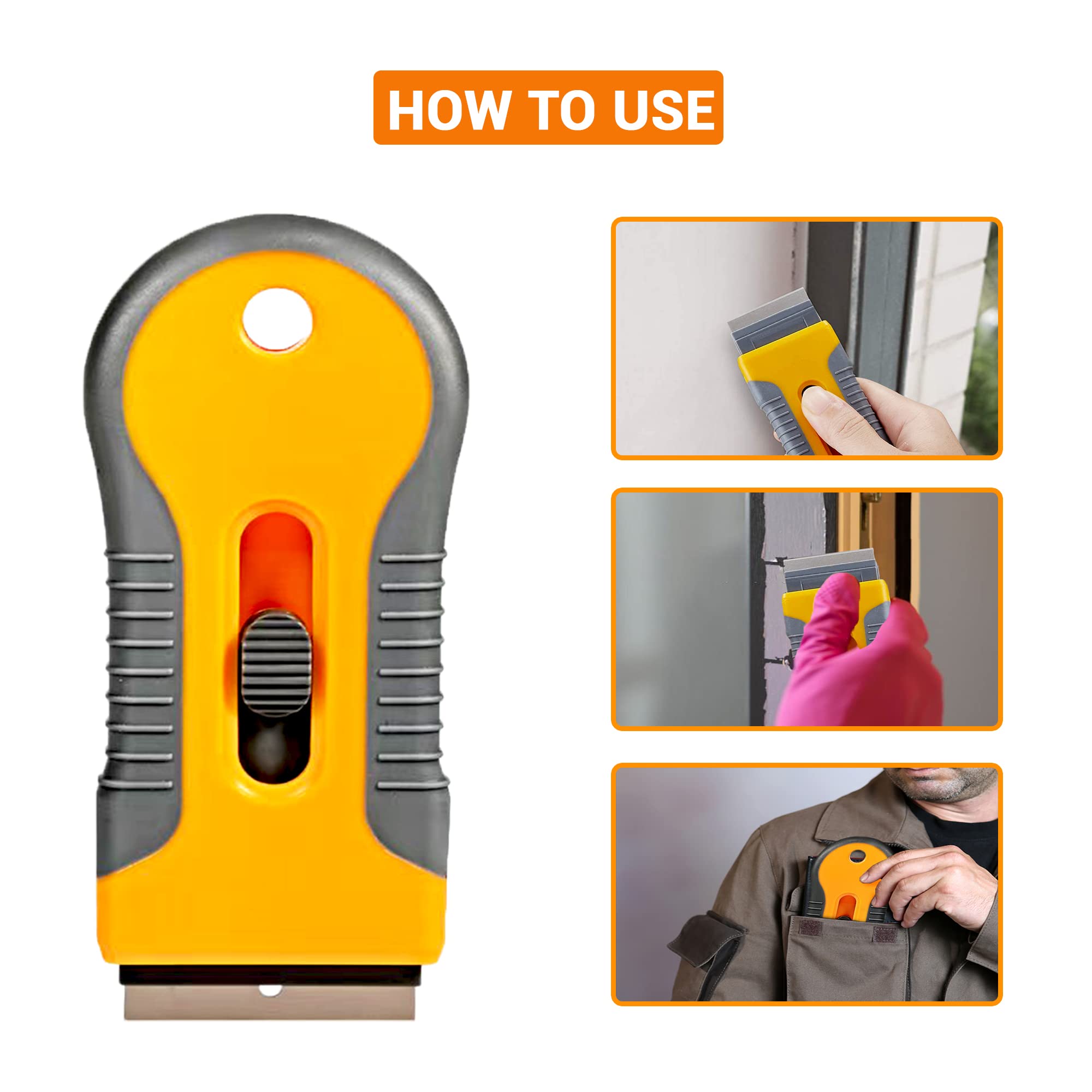 HOW TO USE