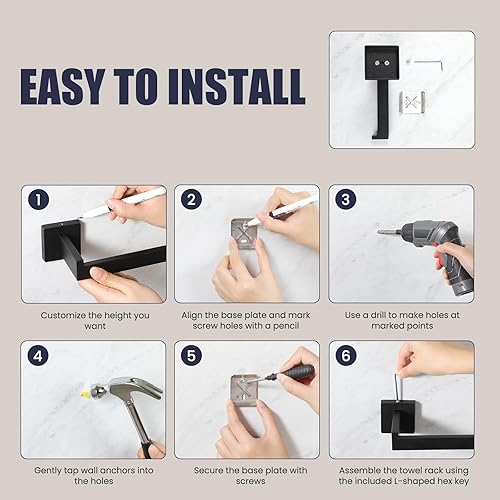 EASY TO INSTALL

1

Customize the height you want

2

Align the base plate and mark screw holes with a pencil

3

Use a drill to make holes at marked points

4

Gently tap wall anchors into the holes

5

Secure the base plate with screws

6

Assemble the towel rack using the included L-shaped hex key