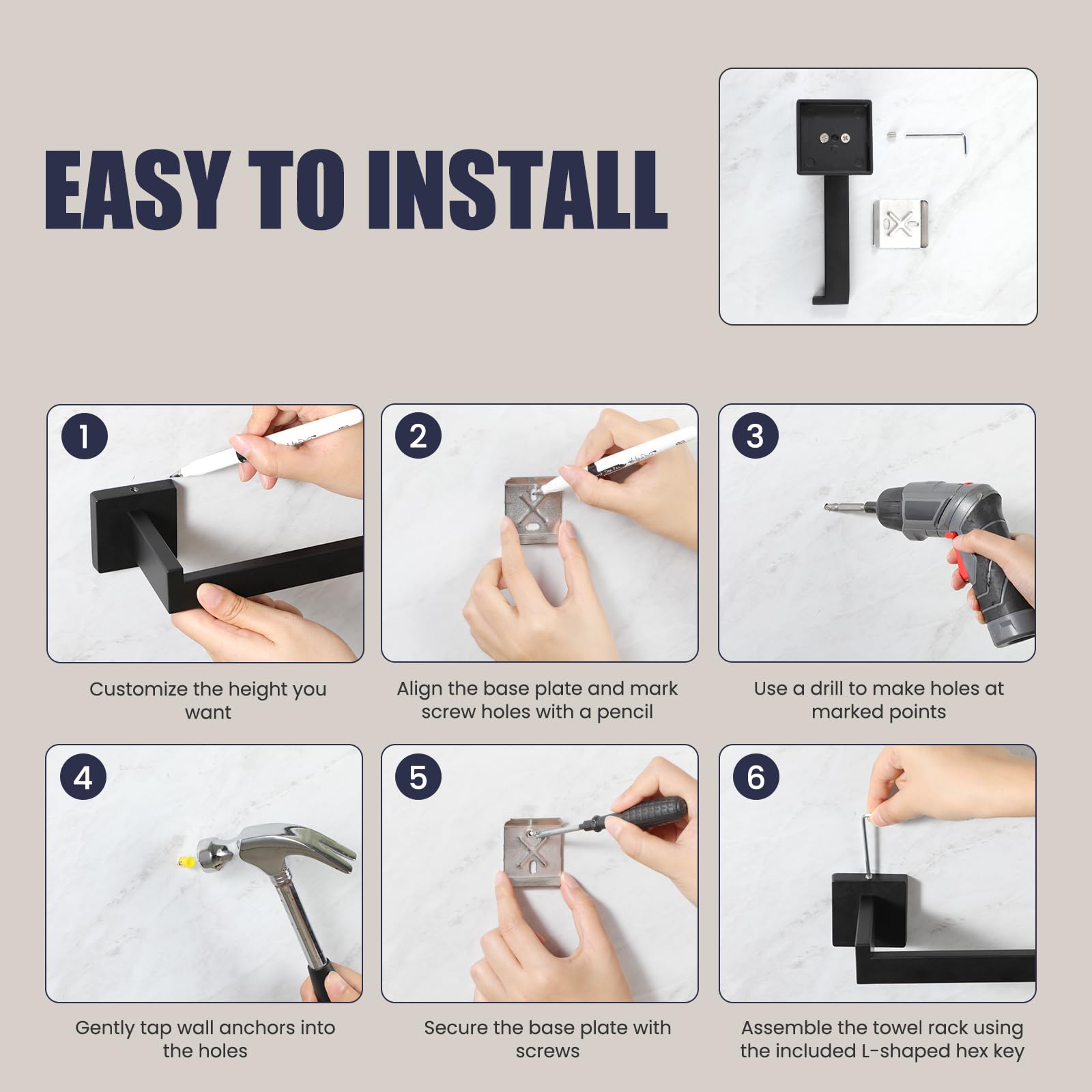 EASY TO INSTALL

1

Customize the height you want

2

Align the base plate and mark screw holes with a pencil

3

Use a drill to make holes at marked points

4

Gently tap wall anchors into the holes

5

Secure the base plate with screws

6

Assemble the towel rack using the included L-shaped hex key