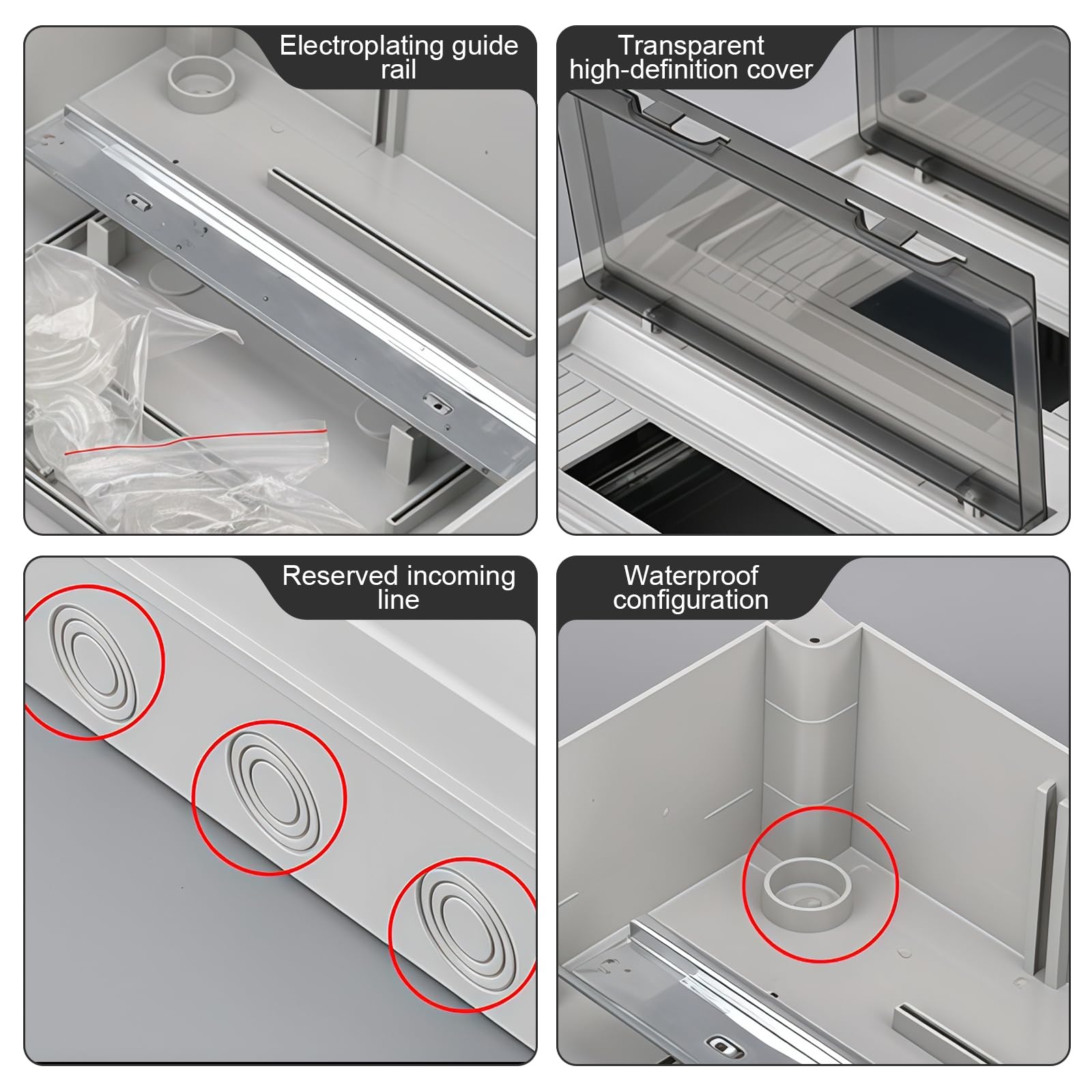 Electroplating guide rail

Transparent high-definition cover

Reserved incoming line

Waterproof configuration