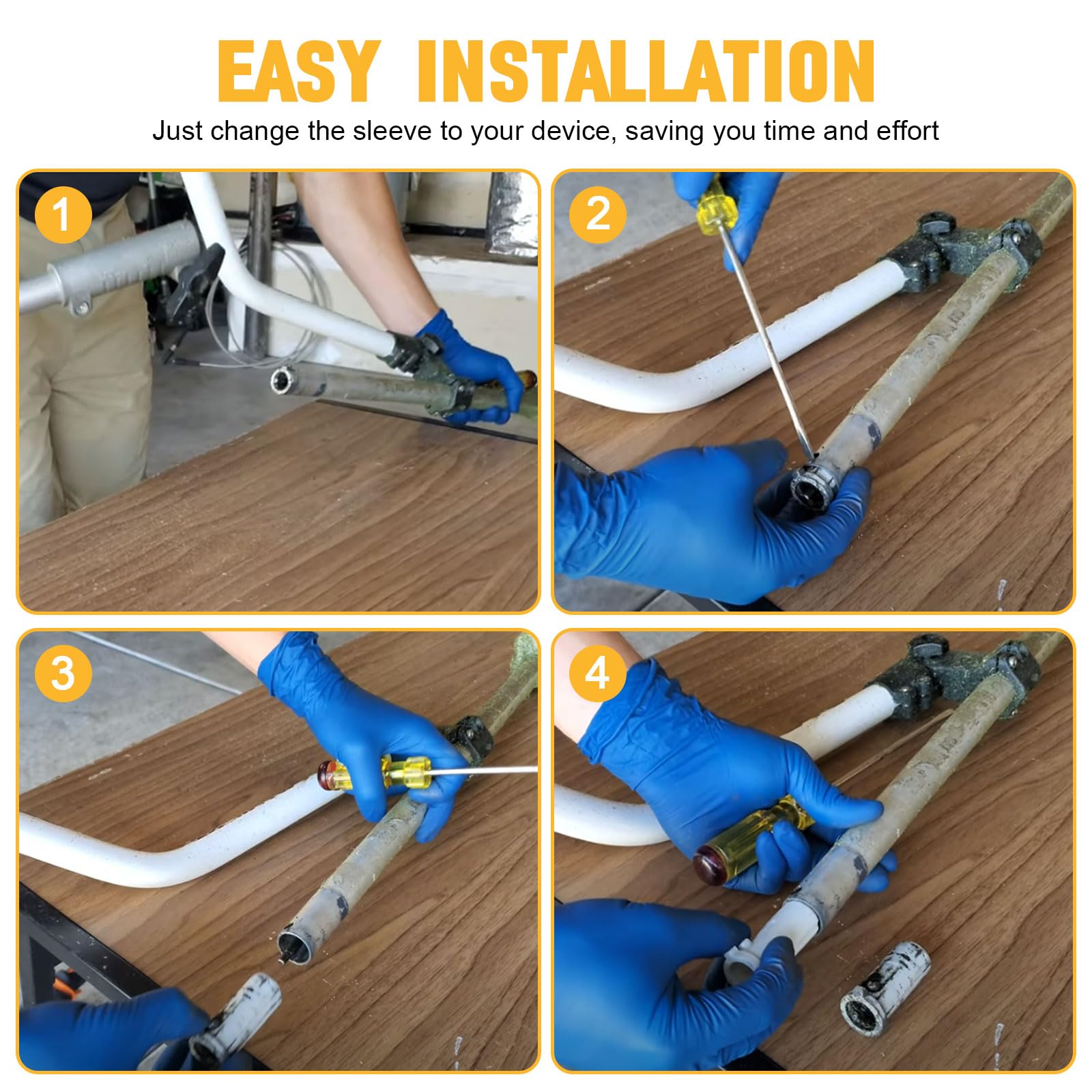 EASY INSTALLATION

Just change the sleeve to your device, saving you time and effort

1

2

3

4