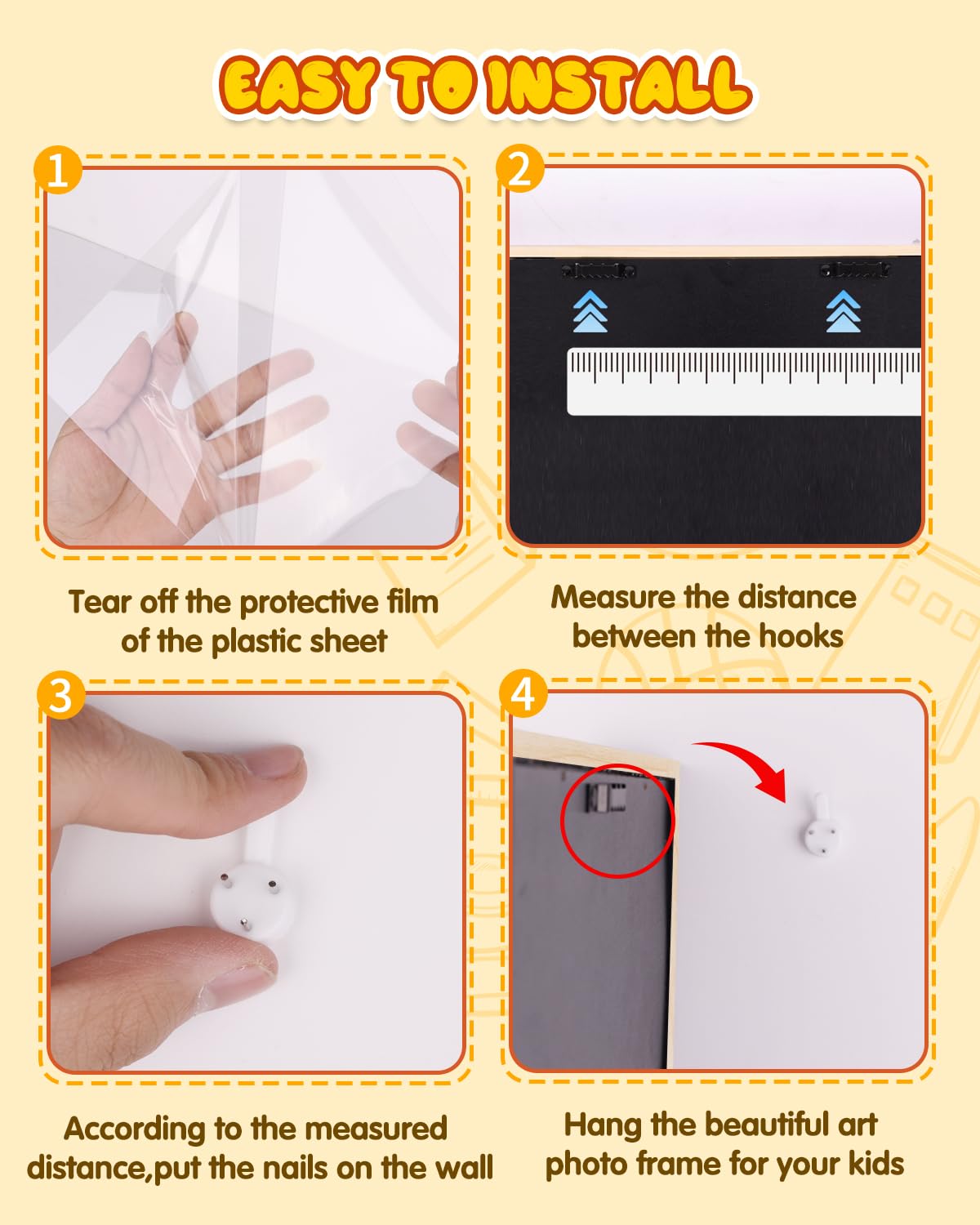 EASY TO INSTALL

1

Tear off the protective film of the plastic sheet

2

Measure the distance between the hooks

3

According to the measured distance,put the nails on the wall

4

Hang the beautiful art photo frame for your kids