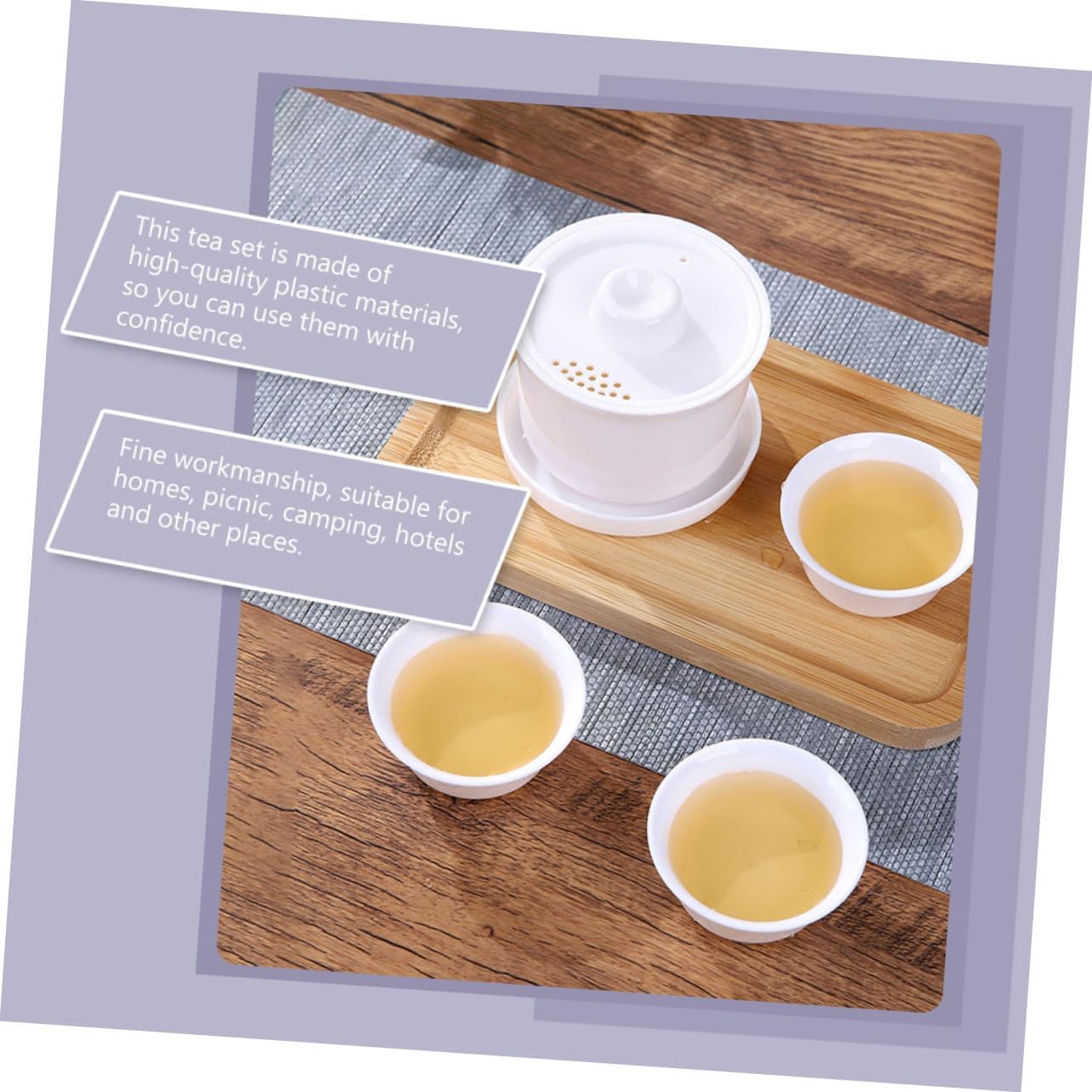 This tea set is made of high-quality plastic materials, so you can use them with confidence.

Fine workmanship, suitable for homes, picnic, camping, hotels and other places.