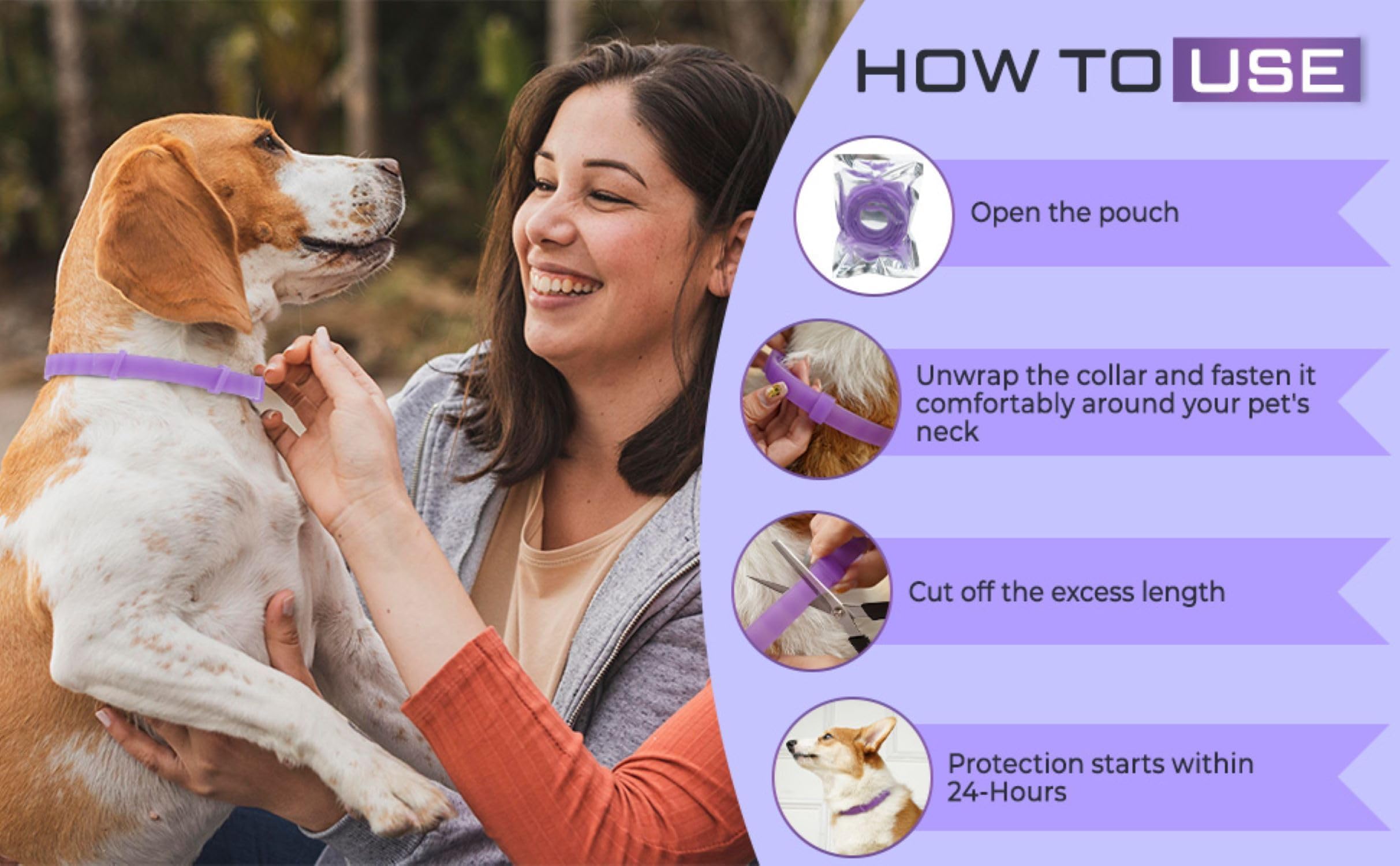 HOW TO USE

Open the pouch

Unwrap the collar and fasten it comfortably around your pet's neck

Cut off the excess length

Protection starts within 24-Hours