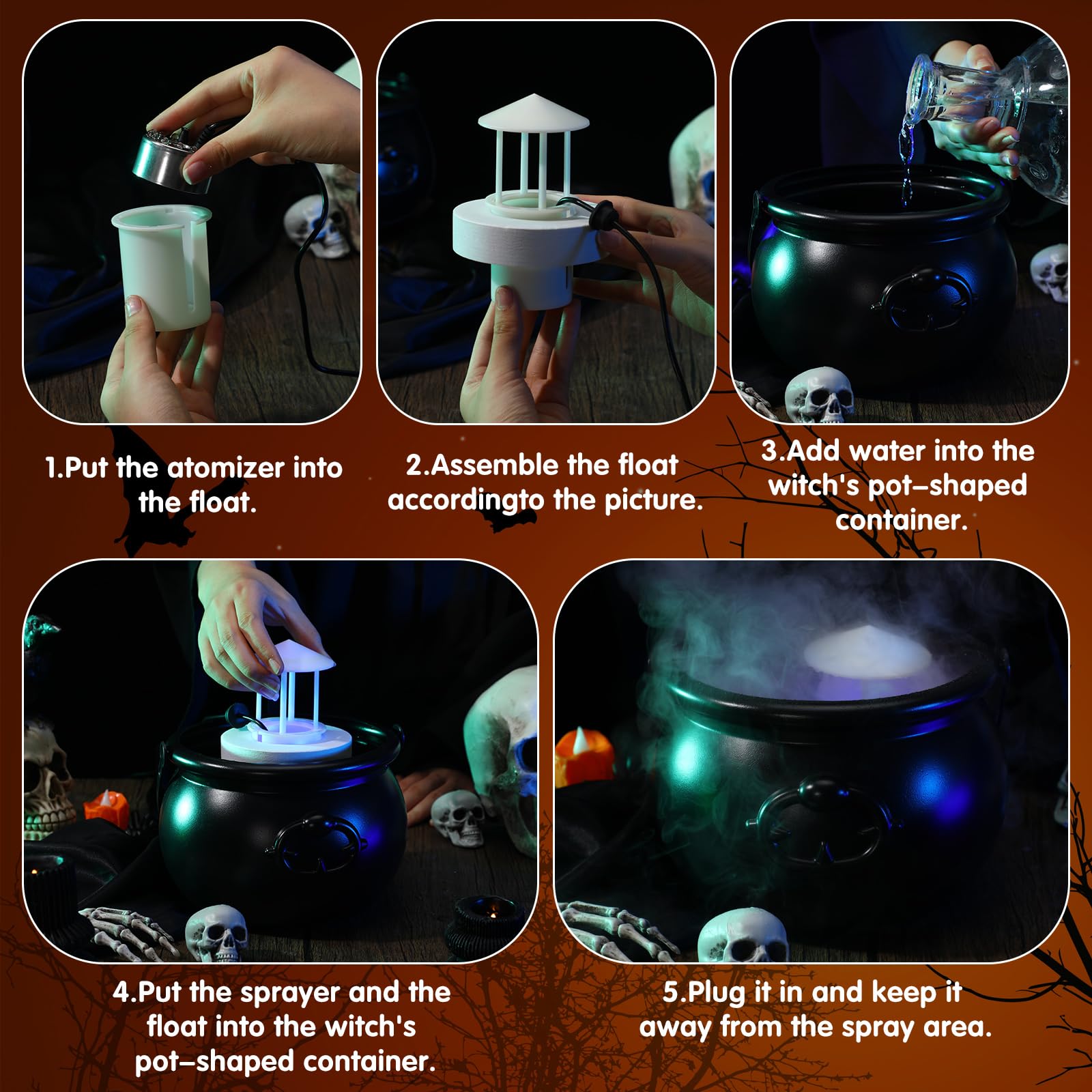 1.Put the atomizer into the float.

2.Assemble the float accordingto the picture.

3.Add water into the witch's pot–shaped container.

4.Put the sprayer and the float into the witch's pot–shaped container.

5.Plug it in and keep it away from the spray area.