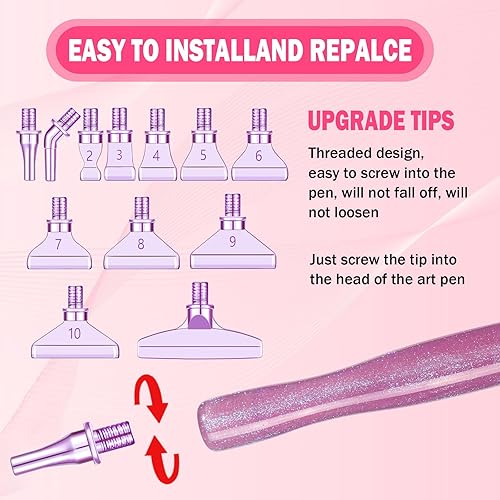 EASY TO INSTALLAND REPALCE

2 3 4 5 6

7 8 9

10

UPGRADE TIPS

Threaded design, easy to screw into the pen, will not fall off, will not loosen

Just screw the tip into the head of the art pen