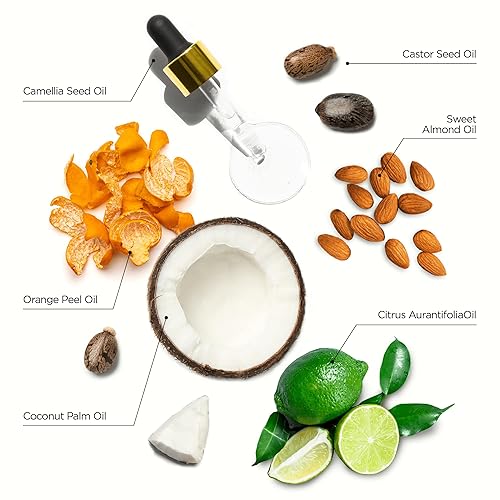 Castor Seed Oil

Camellia Seed Oil

Sweet Almond Oil

Orange Peel Oil

Citrus AurantifoliaOil

Coconut Palm Oil