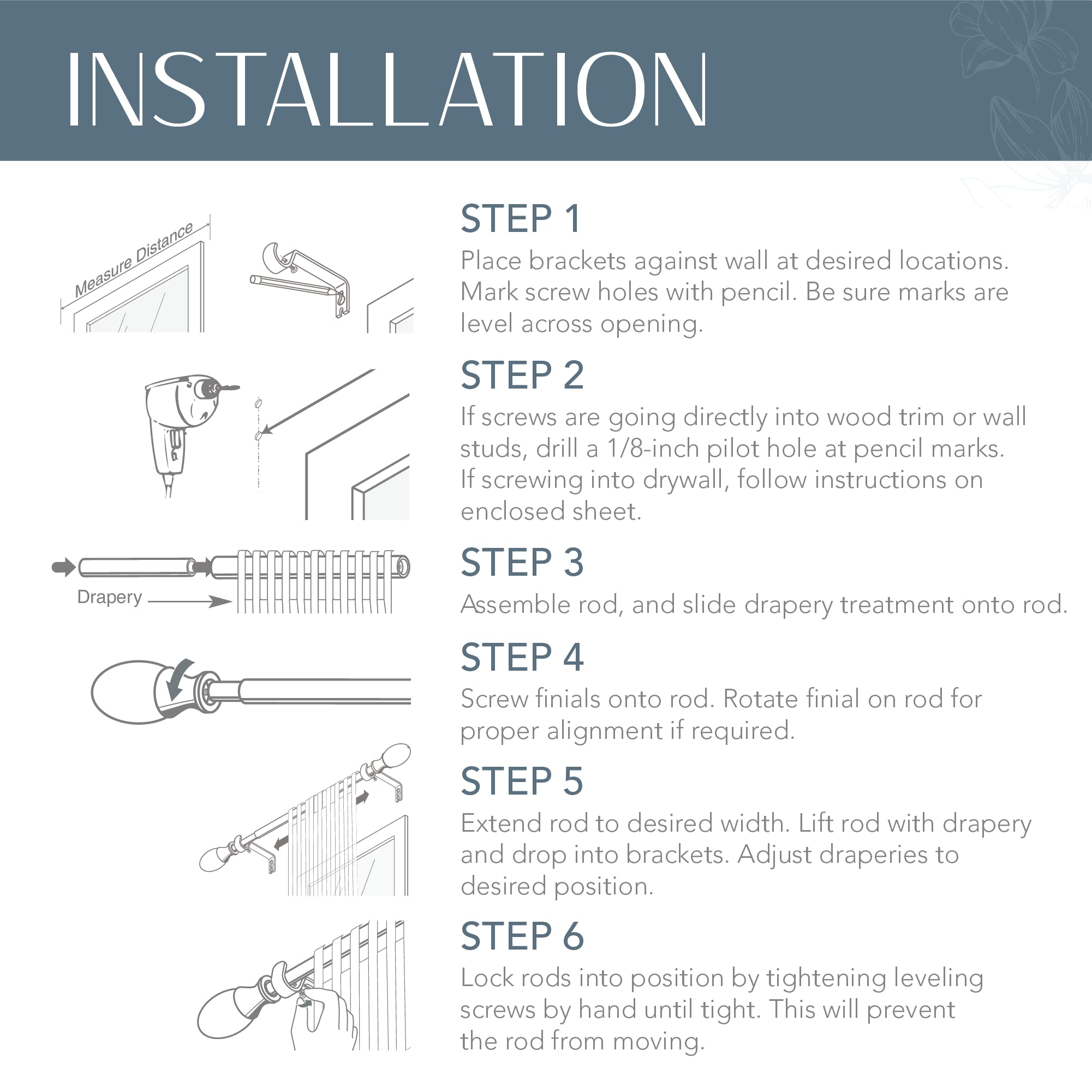 INSTALLATION

Measure Distance

STEP 1
Place brackets against wall at desired locations. Mark screw holes with pencil. Be sure marks are level across opening.

STEP 2
If screws are going directly into wood trim or wall studs, drill a 1/8-inch pilot hole at pencil marks. If screwing into drywall, follow instructions on enclosed sheet.

Drapery

STEP 3
Assemble rod, and slide drapery treatment onto rod.

STEP 4
Screw finials onto rod. Rotate finial on rod for proper alignment if required.

STEP 5
Extend rod to desired width. Lift rod with drapery and drop into brackets. Adjust draperies to desired position.

STEP 6
Lock rods into position by tightening leveling screws by hand until tight. This will prevent the rod from moving.