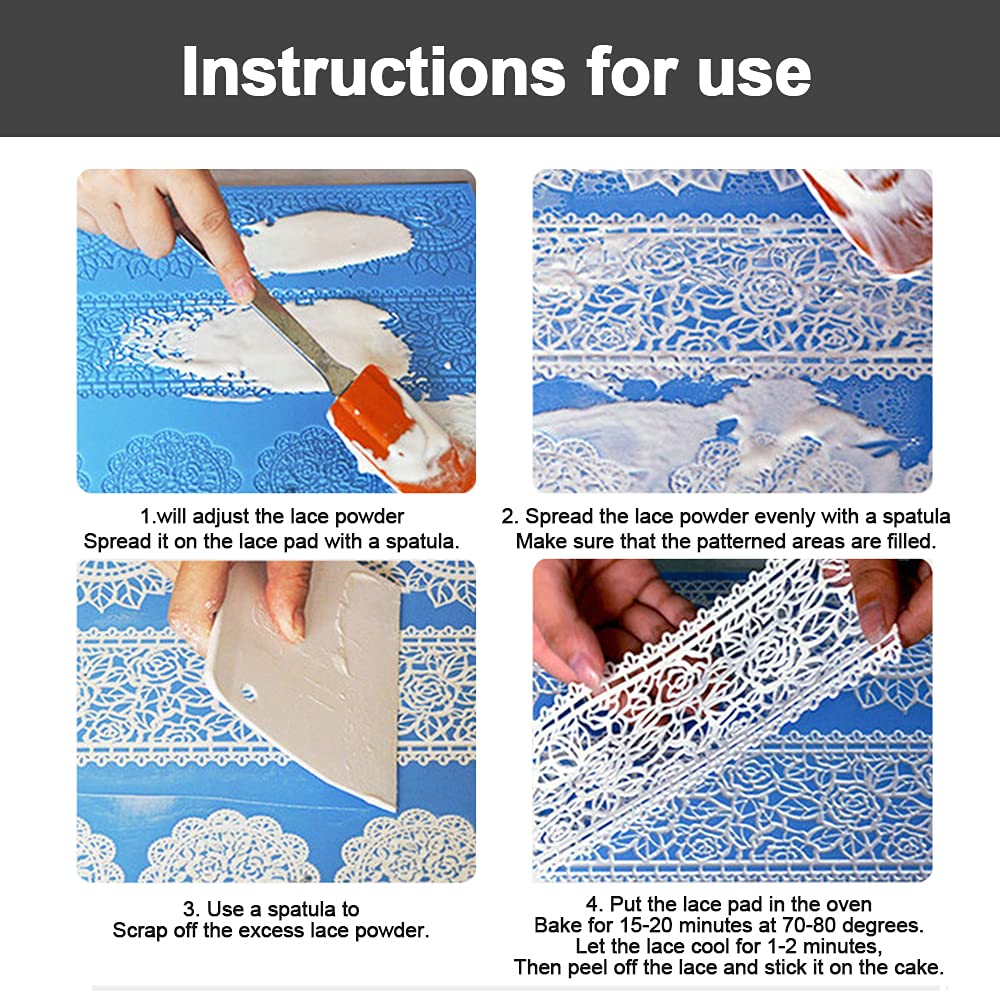 Instructions for use

1.will adjust the lace powder
Spread it on the lace pad with a spatula.

2. Spread the lace powder evenly with a spatula
Make sure that the patterned areas are filled.

3. Use a spatula to
Scrap off the excess lace powder.

4. Put the lace pad in the oven
Bake for 15-20 minutes at 70-80 degrees.
Let the lace cool for 1-2 minutes,
Then peel off the lace and stick it on the cake.