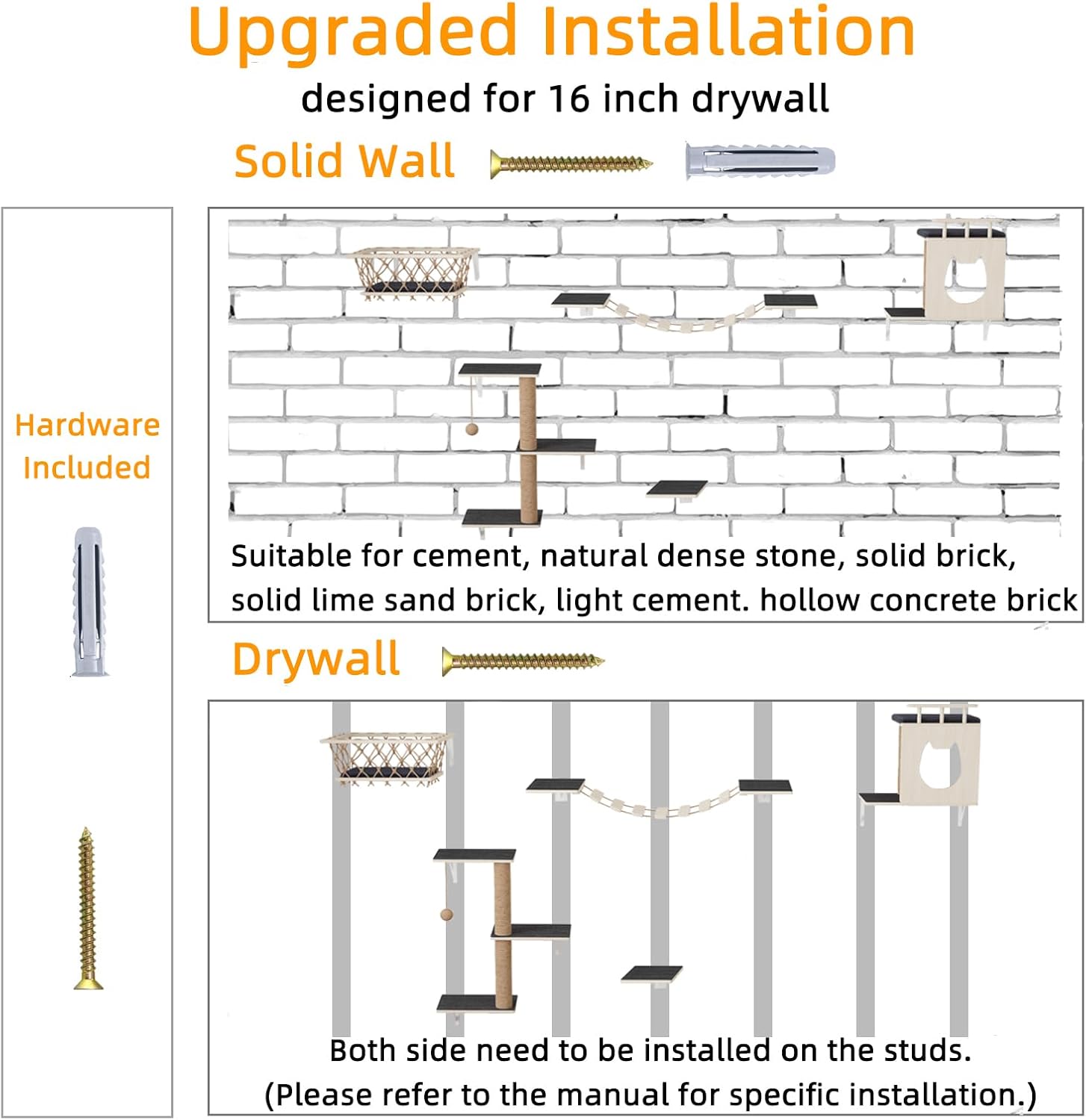 Upgraded Installation

designed for 16 inch drywall

Solid Wall

Hardware Included

Suitable for cement, natural dense stone, solid brick, solid lime sand brick, light cement. hollow concrete brick

Drywall

Both side need to be installed on the studs.
(Please refer to the manual for specific installation.)