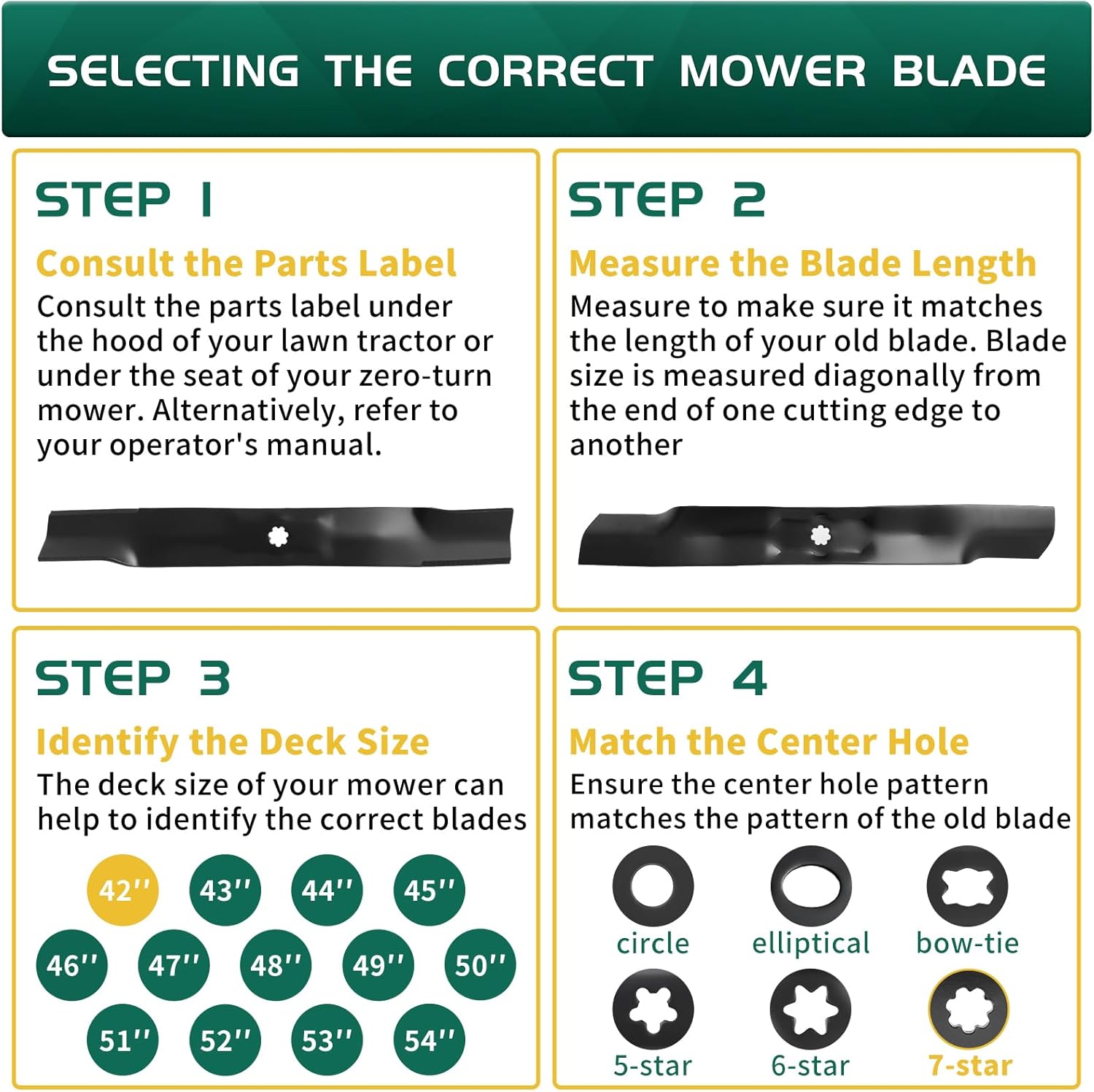 SELECTING THE CORRECT MOWER BLADE

STEP 1

Consult the Parts Label

Consult the parts label under the hood of your lawn tractor or under the seat of your zero-turn mower. Alternatively, refer to your operator's manual.

STEP 2

Measure the Blade Length

Measure to make sure it matches the length of your old blade. Blade size is measured diagonally from the end of one cutting edge to another

STEP 3

Identify the Deck Size

The deck size of your mower can help to identify the correct blades

42'' 43'' 44'' 45''
46'' 47'' 48'' 49'' 50''
51'' 52'' 53'' 54''

STEP 4

Match the Center Hole

Ensure the center hole pattern matches the pattern of the old blade

circle elliptical bow-tie
5-star 6-star 7-star