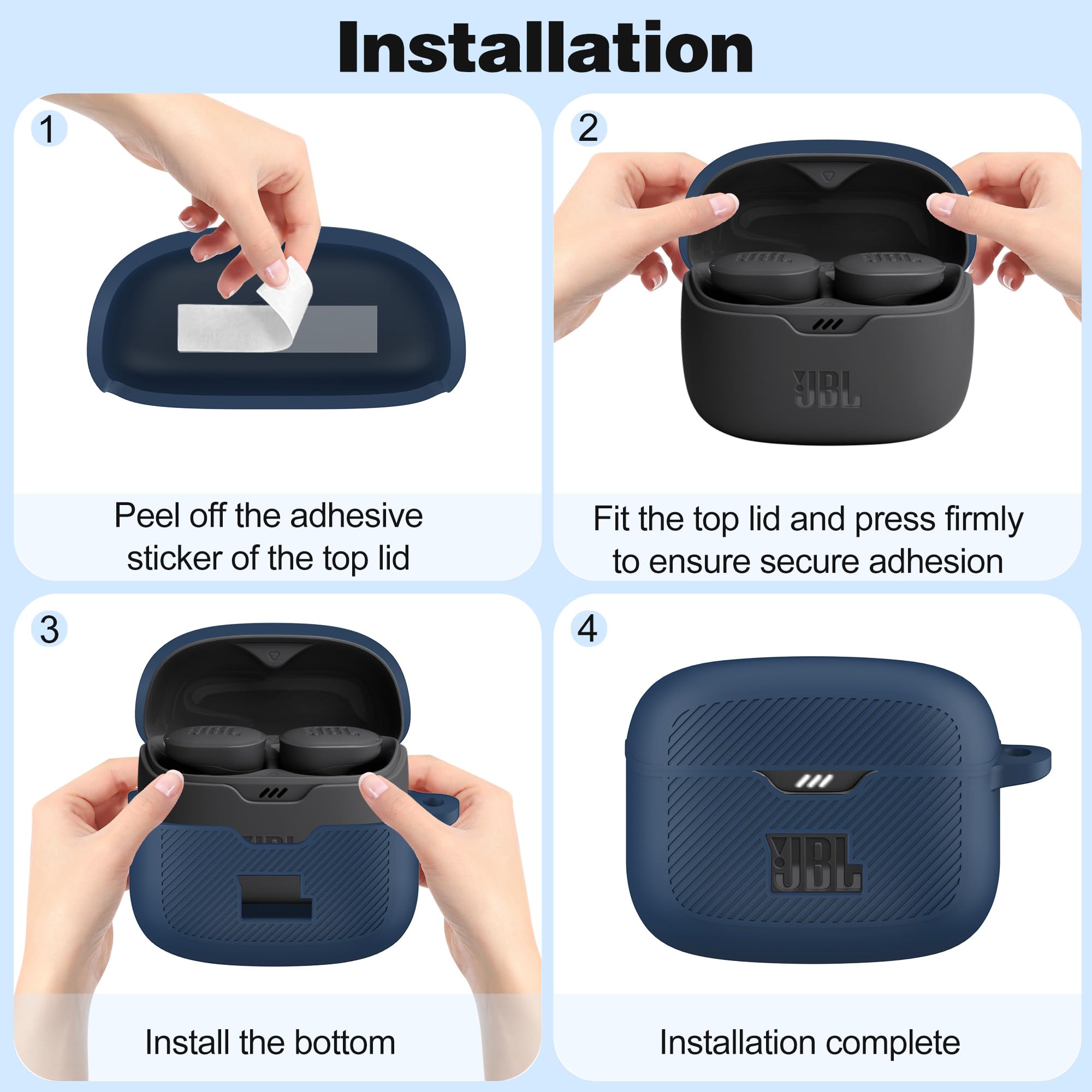 Installation

1

Peel off the adhesive sticker of the top lid

2

JBL

JBL

JBL

Fit the top lid and press firmly to ensure secure adhesion

3

JBL

JBL

Install the bottom

4

JBL

Installation complete