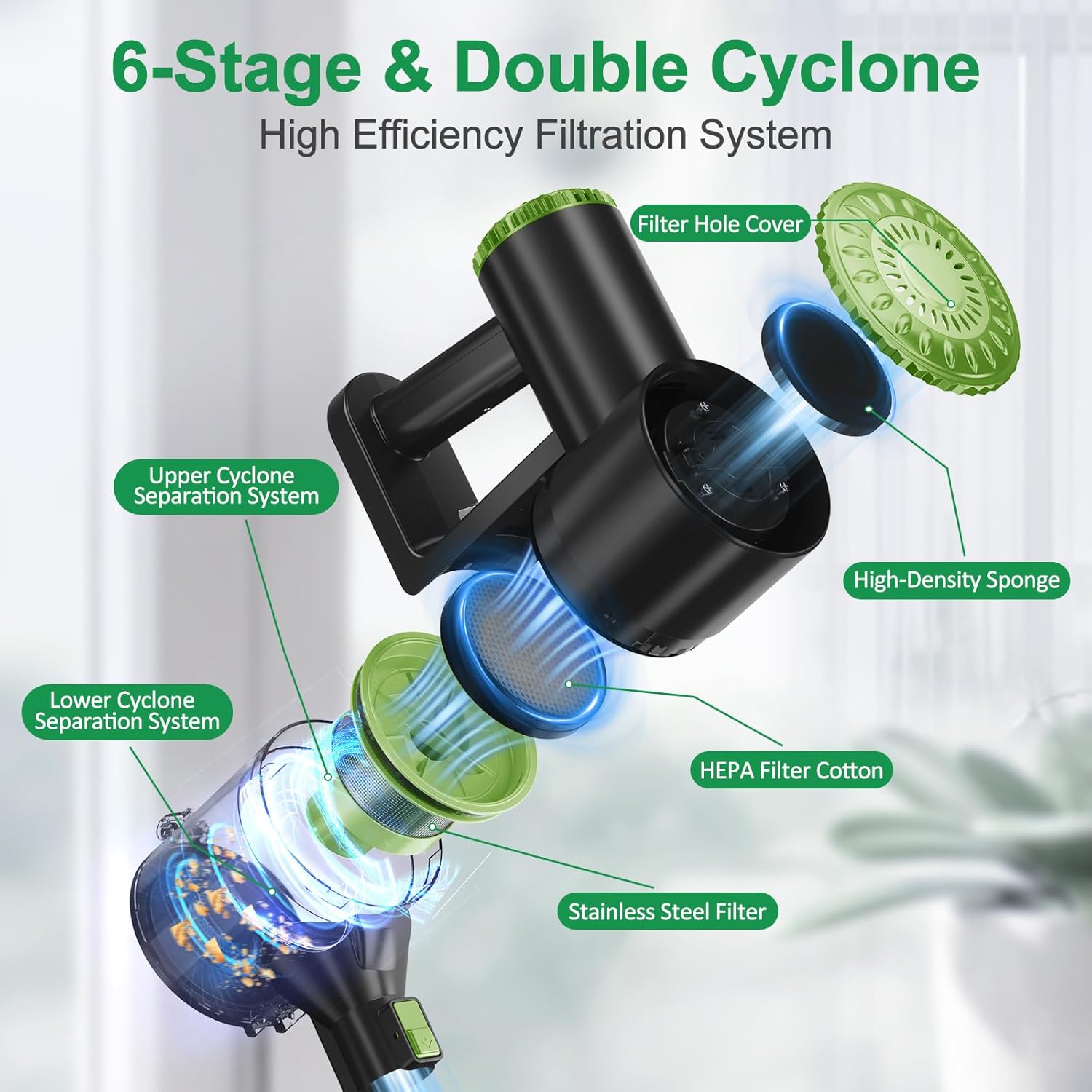 6-Stage & Double Cyclone
High Efficiency Filtration System

Filter Hole Cover

Upper Cyclone Separation System

High-Density Sponge

Lower Cyclone Separation System

HEPA Filter Cotton

Stainless Steel Filter