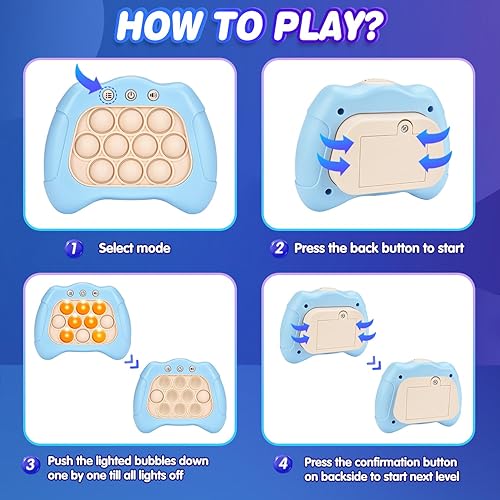 HOW TO PLAY?

1 Select mode

2 Press the back button to start

3 Push the lighted bubbles down one by one till all lights off

4 Press the confirmation button on backside to start next level