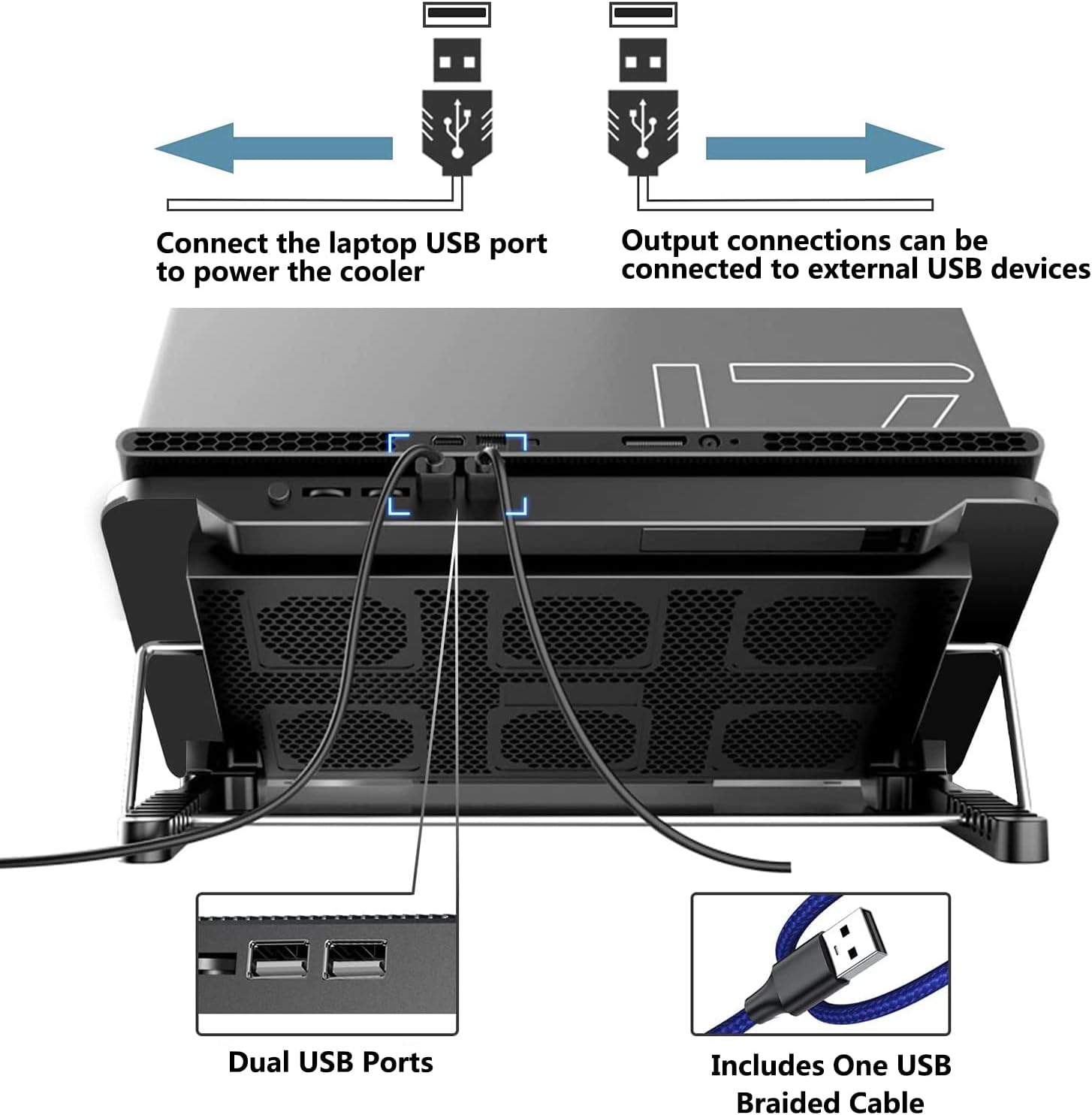 Connect the laptop USB port to power the cooler

Output connections can be connected to external USB devices

Dual USB Ports

Includes One USB Braided Cable