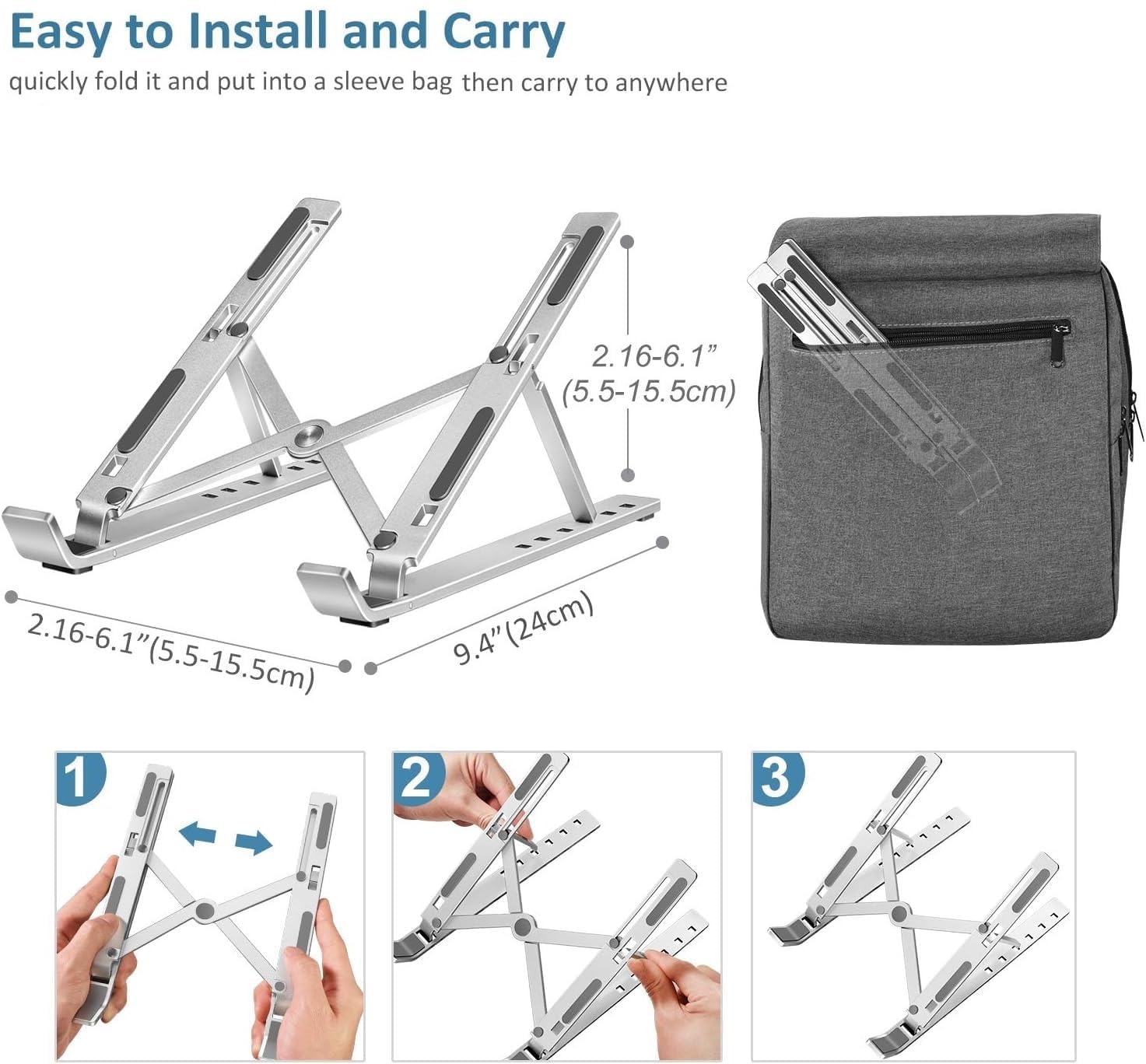 Easy to Install and Carry

quickly fold it and put into a sleeve bag then carry to anywhere

2.16-6.1”
(5.5-15.5cm)

2.16-6.1”(5.5-15.5cm)

9.4”(24cm)

1

2

3