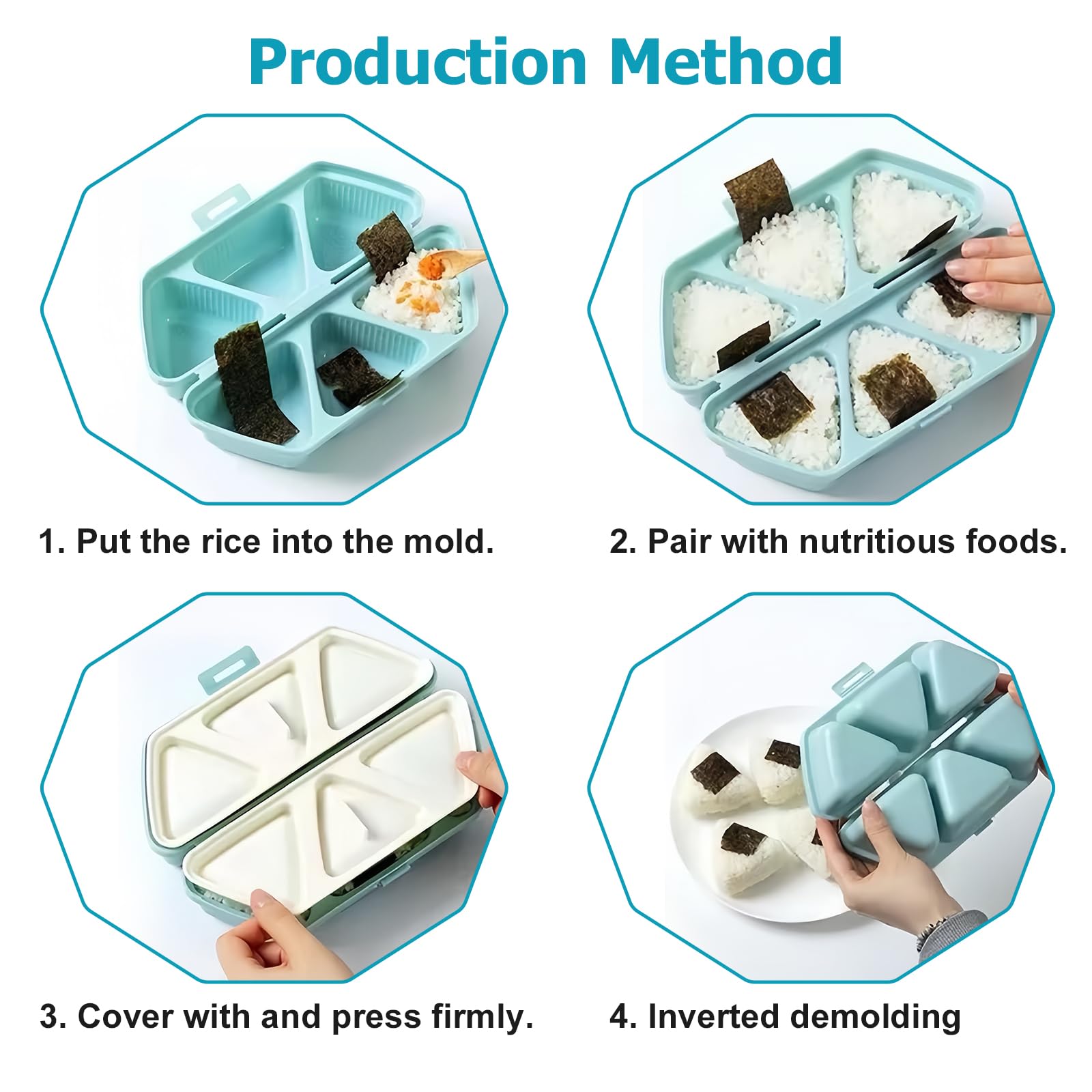 Production Method

1. Put the rice into the mold.

2. Pair with nutritious foods.

3. Cover with and press firmly.

4. Inverted demolding