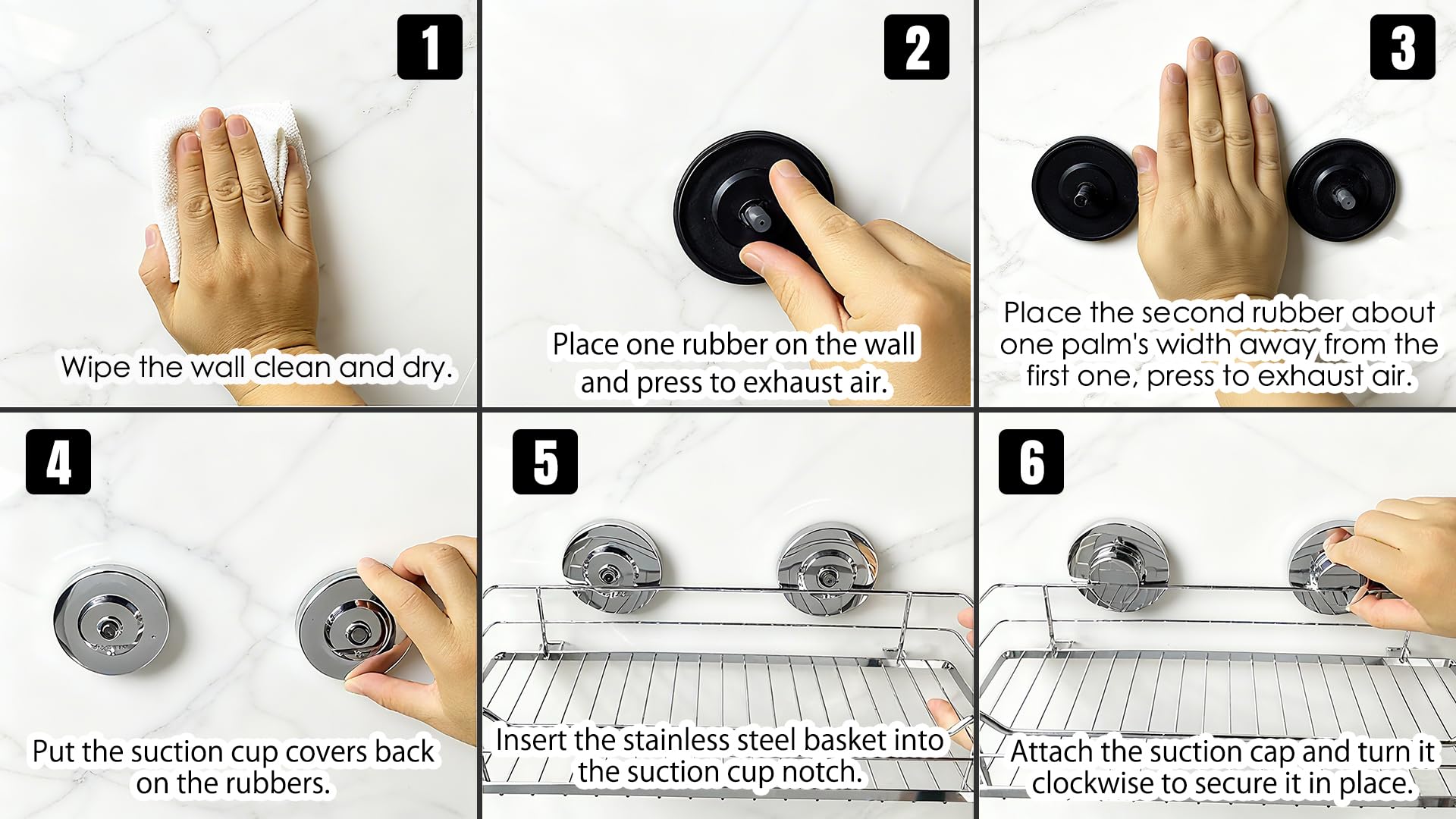 1

Wipe the wall clean and dry.

2

Place one rubber on the wall and press to exhaust air.

3

Place the second rubber about one palm's width away from the first one, press to exhaust air.

4

Put the suction cup covers back on the rubbers.

5

Insert the stainless steel basket into the suction cup notch.

6

Attach the suction cap and turn it clockwise to secure it in place.