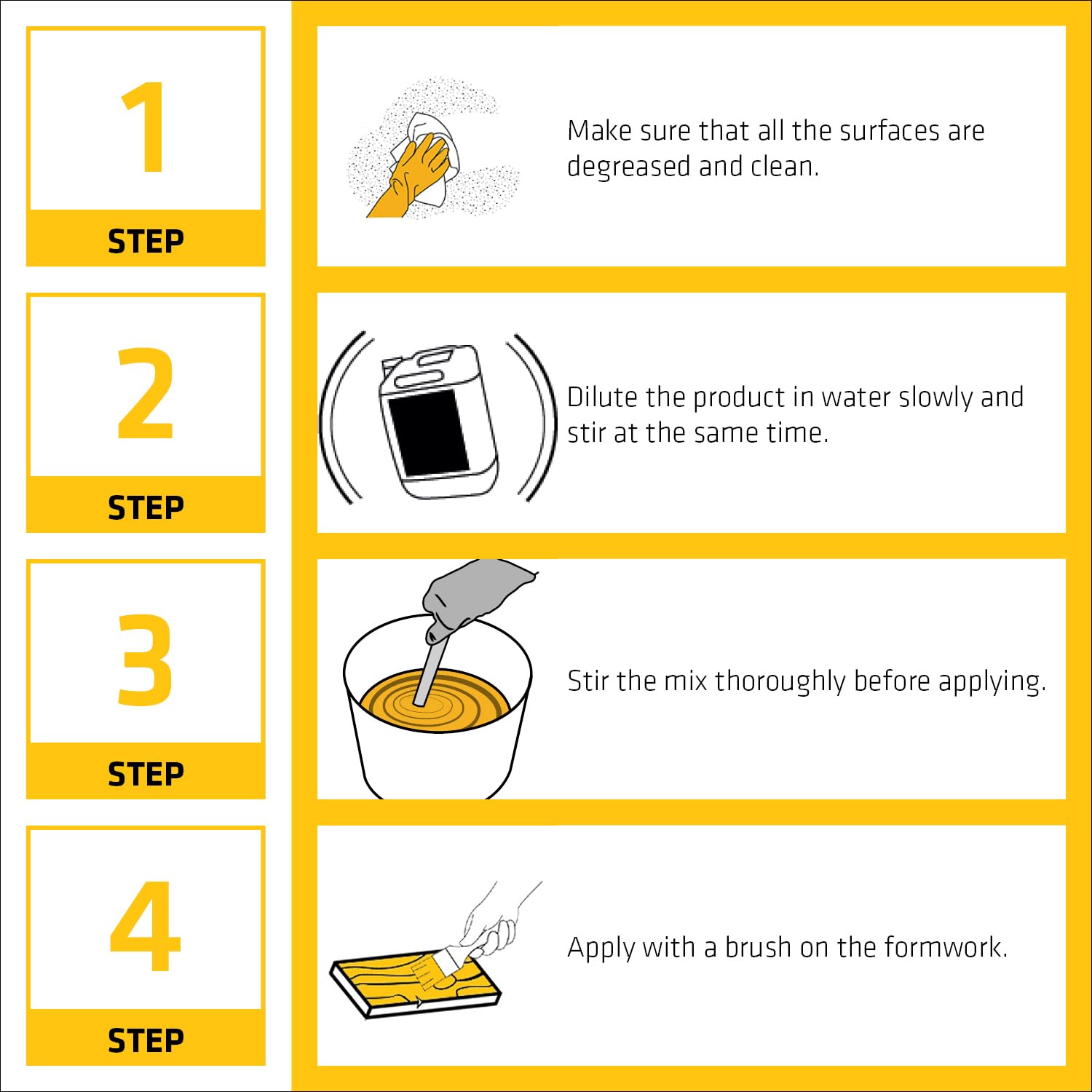 1
STEP

Make sure that all the surfaces are degreased and clean.

2
STEP

Dilute the product in water slowly and stir at the same time.

3
STEP

Stir the mix thoroughly before applying.

4
STEP

Apply with a brush on the formwork.