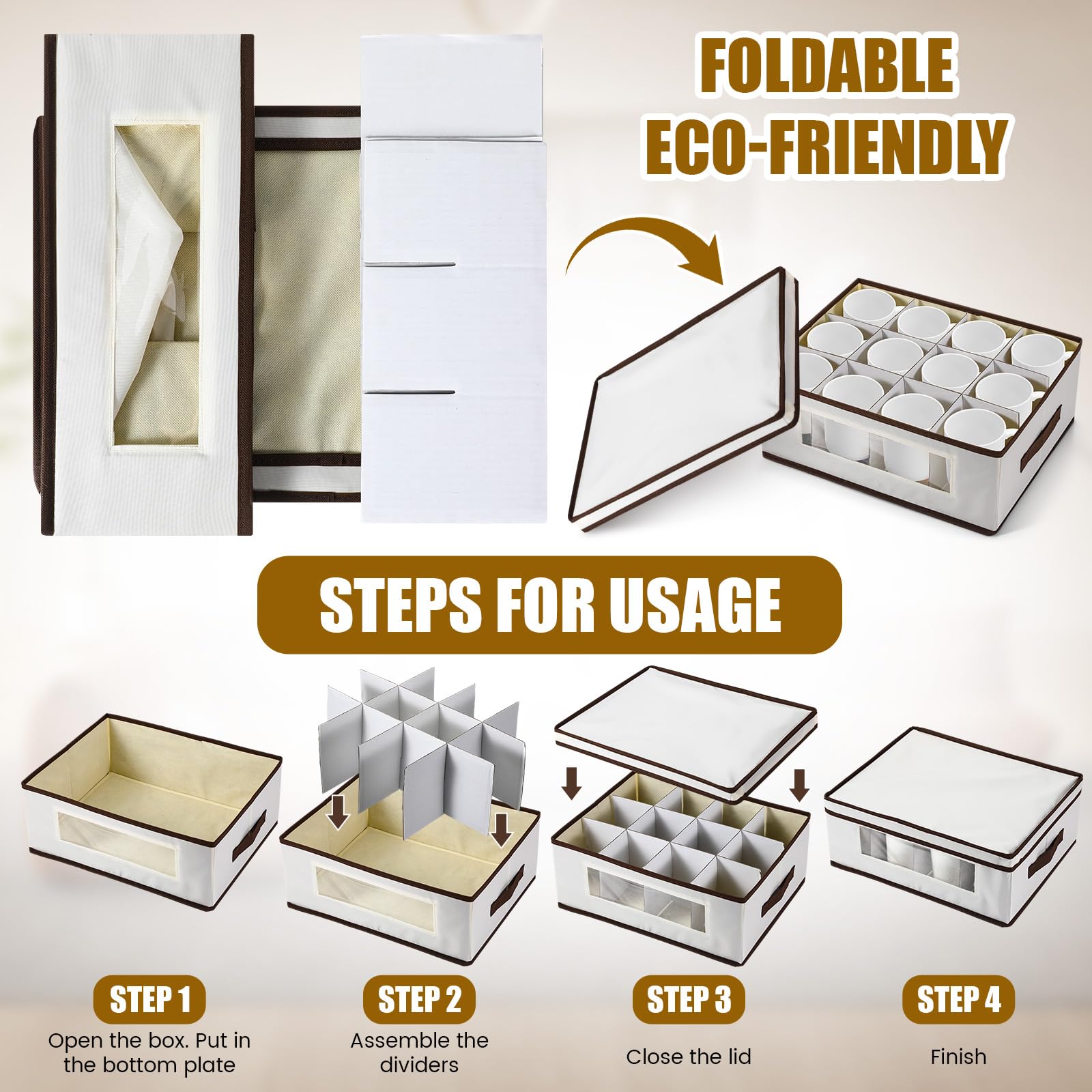 FOLDABLE
ECO-FRIENDLY

STEPS FOR USAGE

STEP 1
Open the box. Put in the bottom plate

STEP 2
Assemble the dividers

STEP 3
Close the lid

STEP 4
Finish