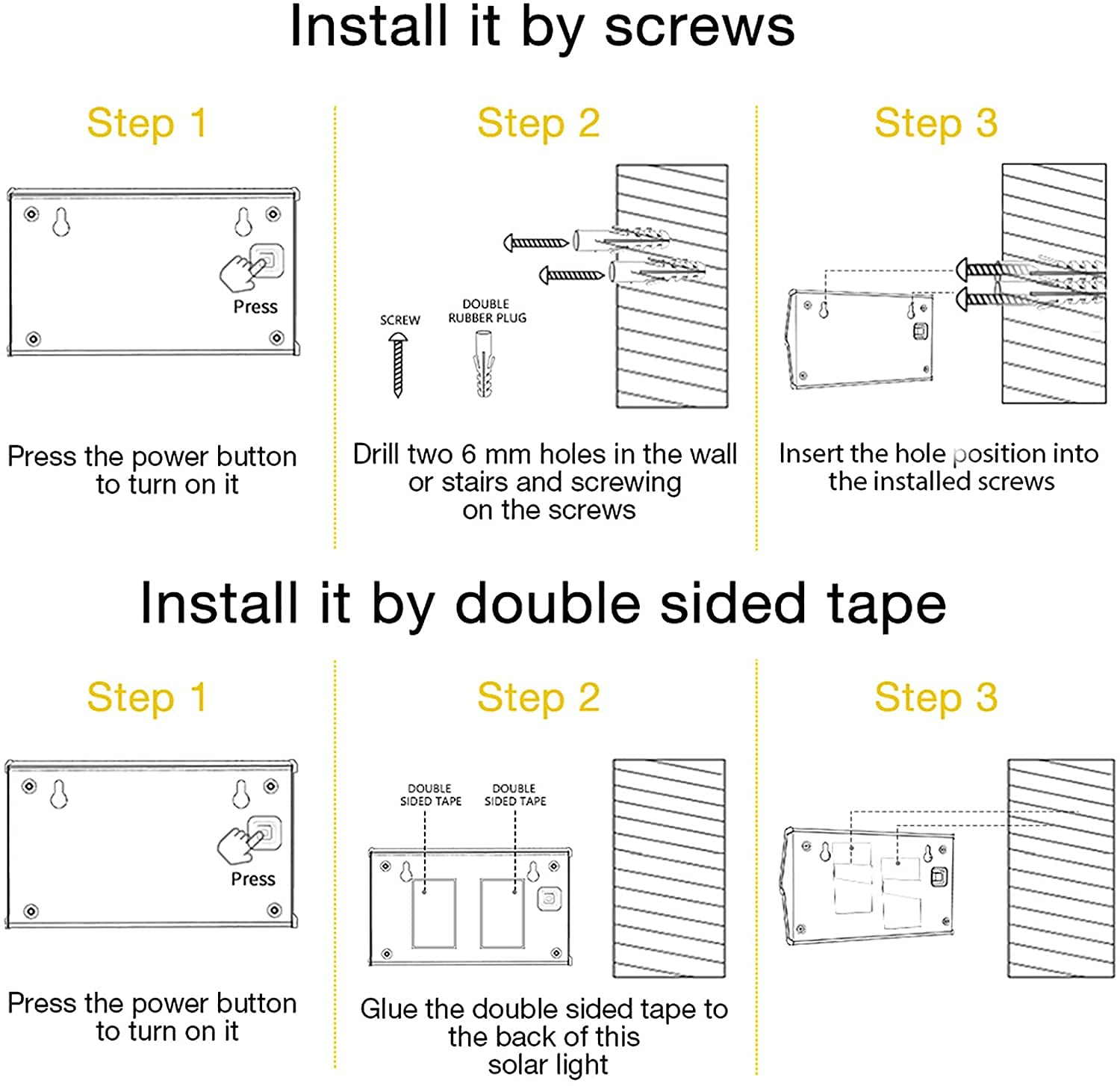 Install it by screws

Step 1

Press

Press the power button to turn on it

Step 2

SCREW

DOUBLE RUBBER PLUG

Drill two 6 mm holes in the wall or stairs and screwing on the screws

Step 3

Insert the hole position into the installed screws

Install it by double sided tape

Step 1

Press

Press the power button to turn on it

Step 2

DOUBLE SIDED TAPE

DOUBLE SIDED TAPE

Glue the double sided tape to the back of this solar light

Step 3