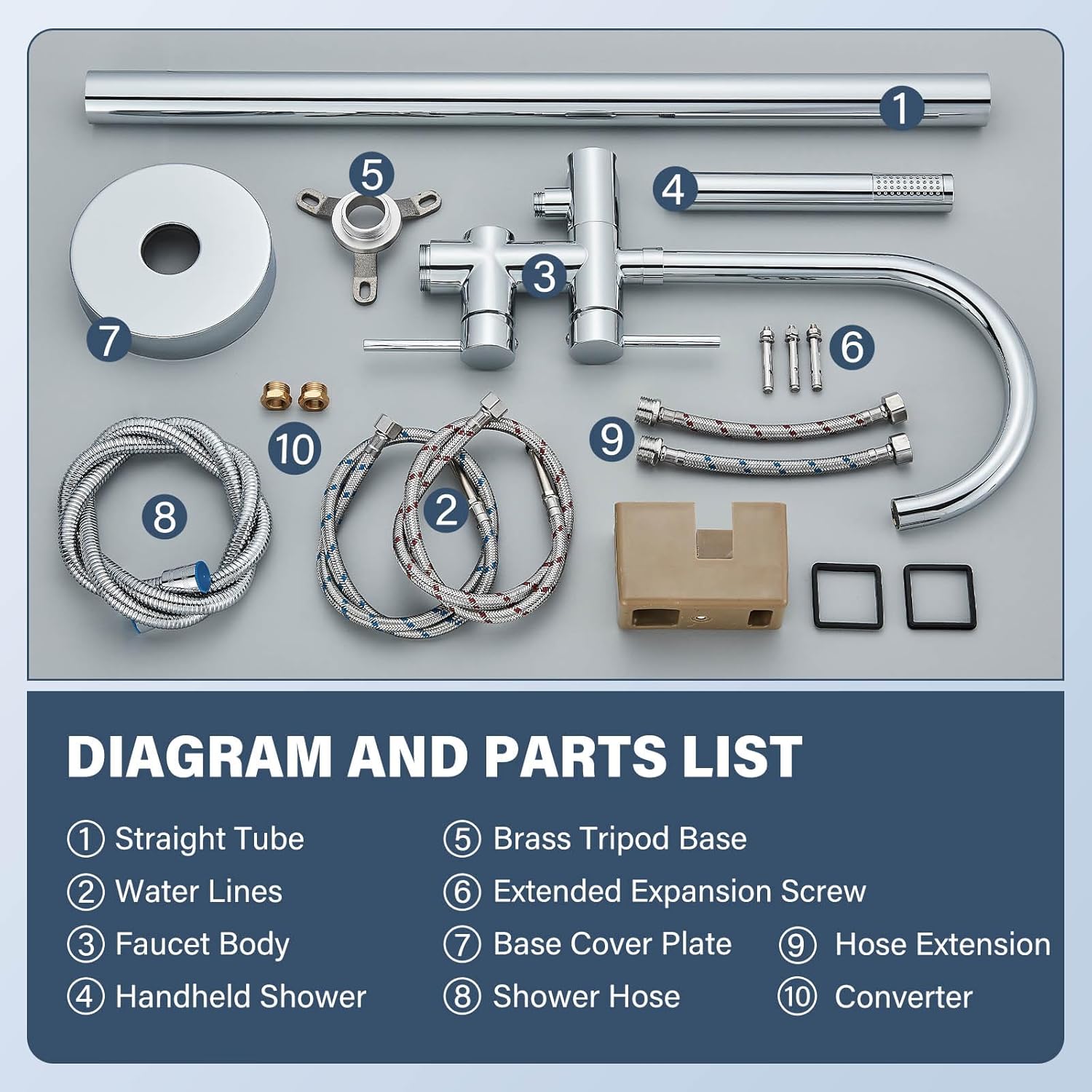 1
5
4
3
7
6
10
9
8
2

DIAGRAM AND PARTS LIST

① Straight Tube
② Water Lines
③ Faucet Body
④ Handheld Shower

⑤ Brass Tripod Base
⑥ Extended Expansion Screw
⑦ Base Cover Plate
⑧ Shower Hose

⑨ Hose Extension
⑩ Converter