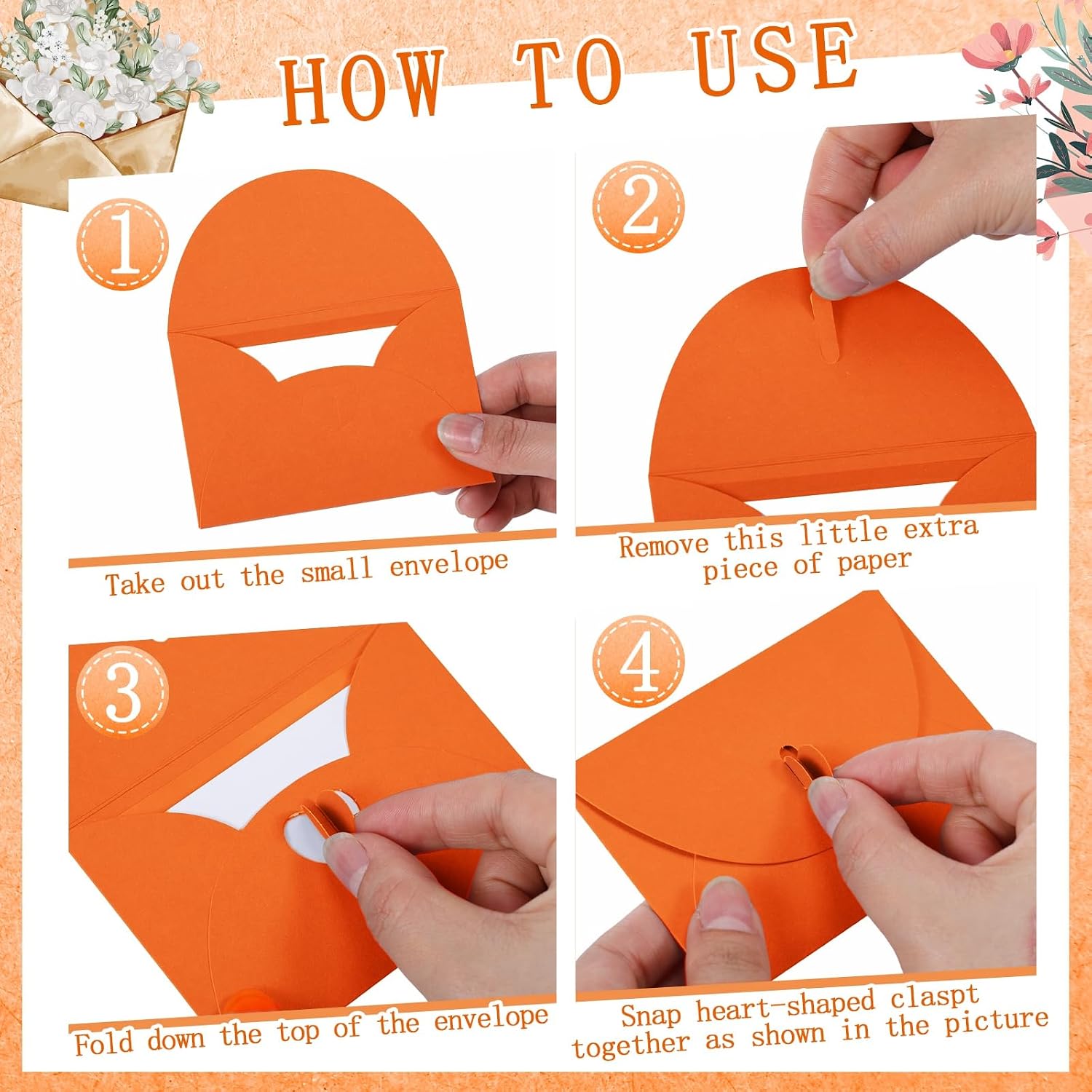 HOW TO USE

1

Take out the small envelope

2

Remove this little extra piece of paper

3

Fold down the top of the envelope

4

Snap heart-shaped claspt together as shown in the picture