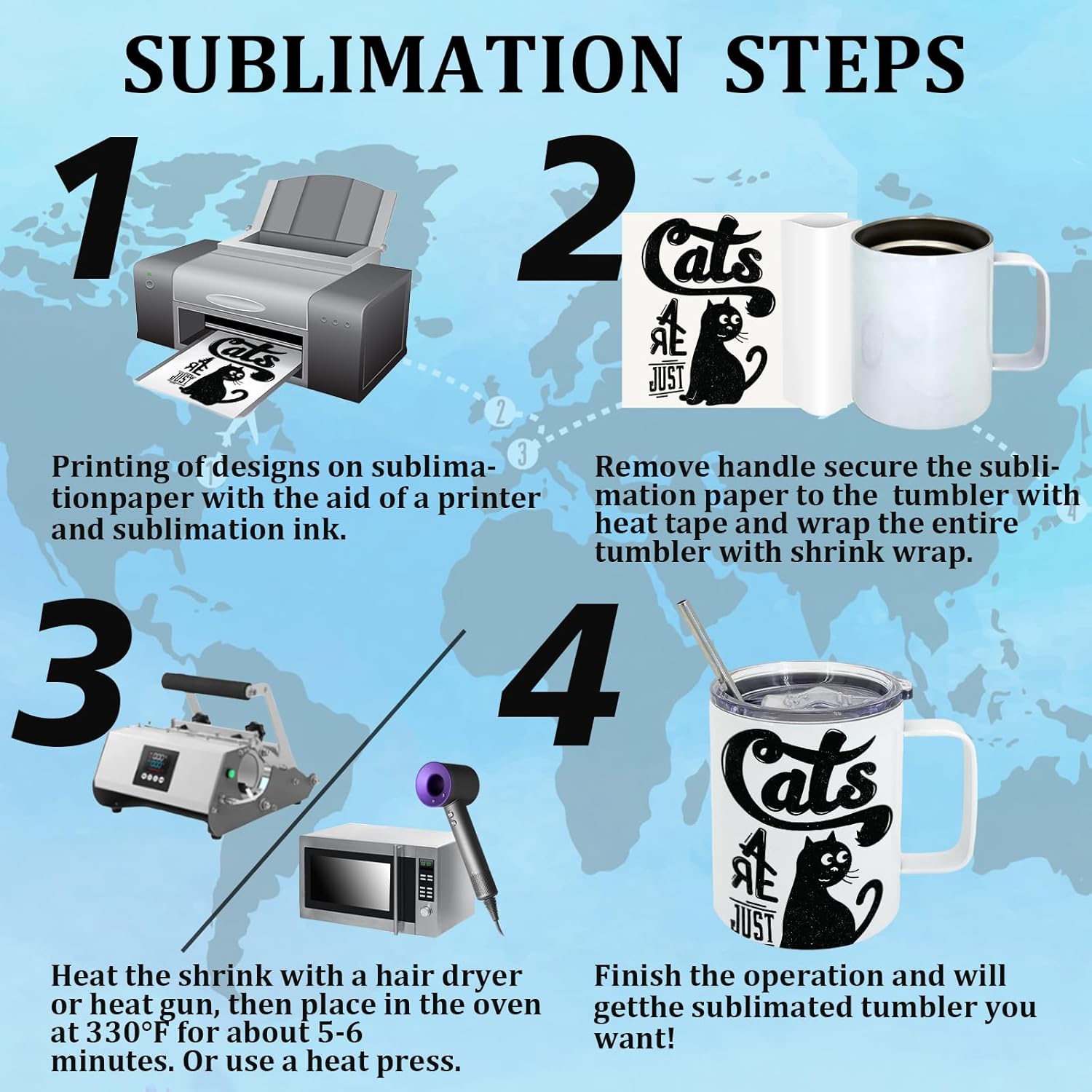 SUBLIMATION STEPS

1

Cats ARE JUST

Printing of designs on sublimationpaper with the aid of a printer and sublimation ink.

2

Cats ARE JUST

Remove handle secure the sublimation paper to the tumbler with heat tape and wrap the entire tumbler with shrink wrap.

3

Heat the shrink with a hair dryer or heat gun, then place in the oven at 330°F for about 5-6 minutes. Or use a heat press.

4

Cats ARE JUST

Finish the operation and will getthe sublimated tumbler you want!