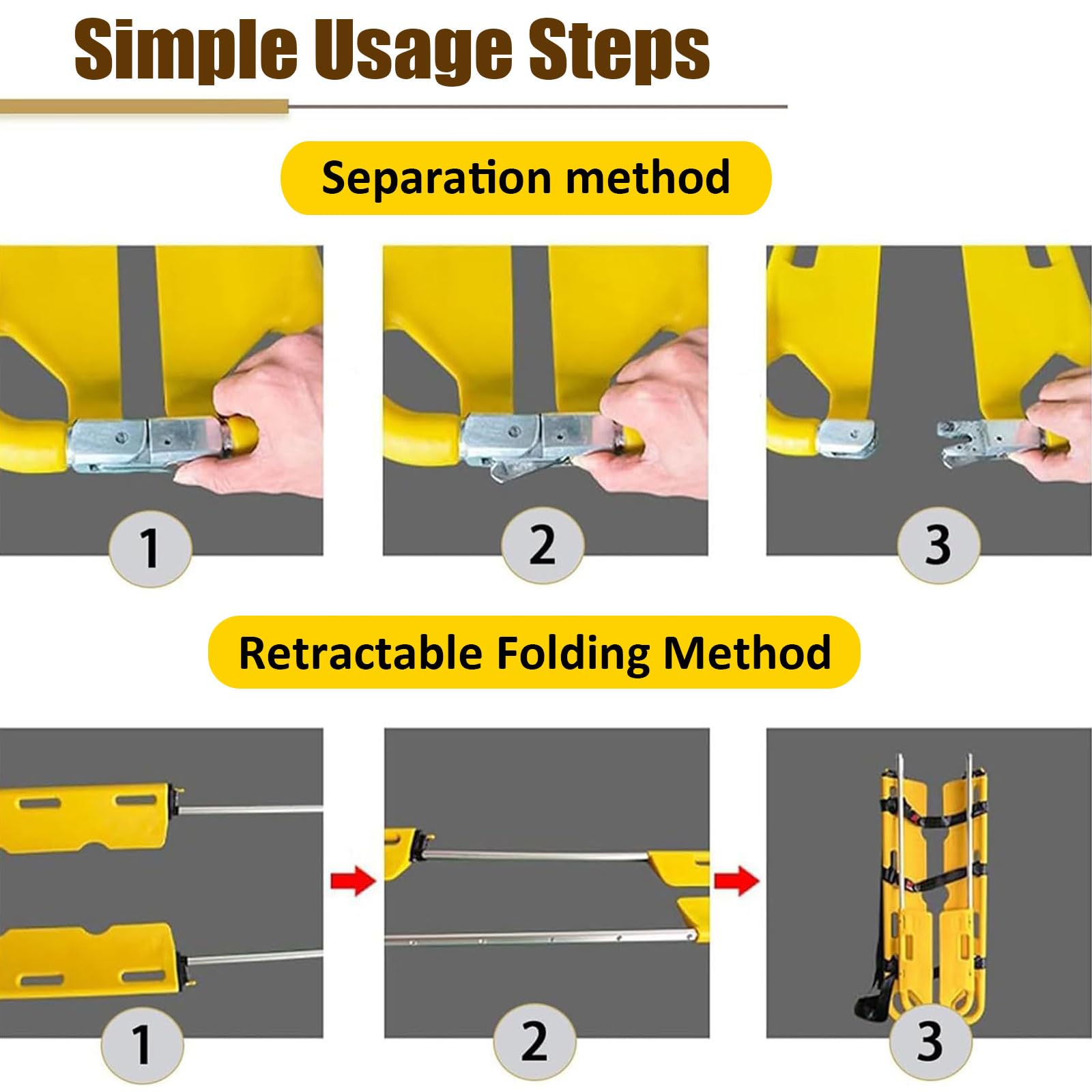 Simple Usage Steps

Separation method

1

2

3

Retractable Folding Method

1

2

3