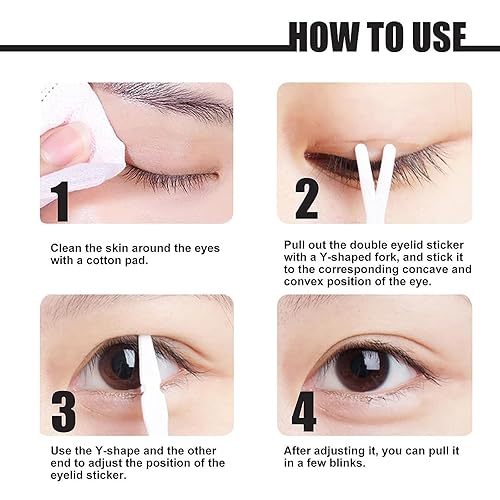 HOW TO USE

1

Clean the skin around the eyes with a cotton pad.

2

Pull out the double eyelid sticker with a Y-shaped fork, and stick it to the corresponding concave and convex position of the eye.

3

Use the Y-shape and the other end to adjust the position of the eyelid sticker.

4

After adjusting it, you can pull it in a few blinks.