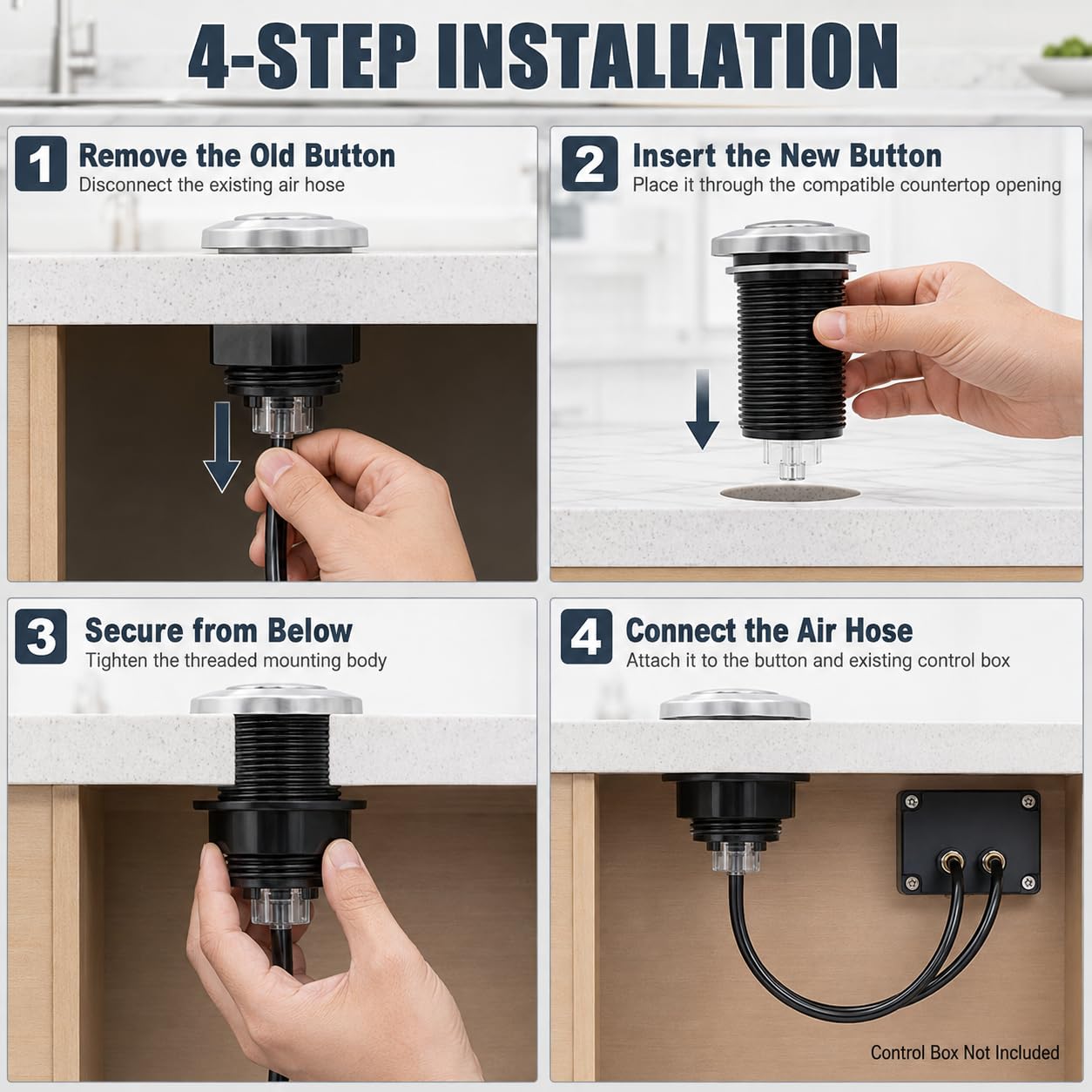 4-STEP INSTALLATION

1 Remove the Old Button
Disconnect the existing air hose

2 Insert the New Button
Place it through the compatible countertop opening

3 Secure from Below
Tighten the threaded mounting body

4 Connect the Air Hose
Attach it to the button and existing control box

Control Box Not Included