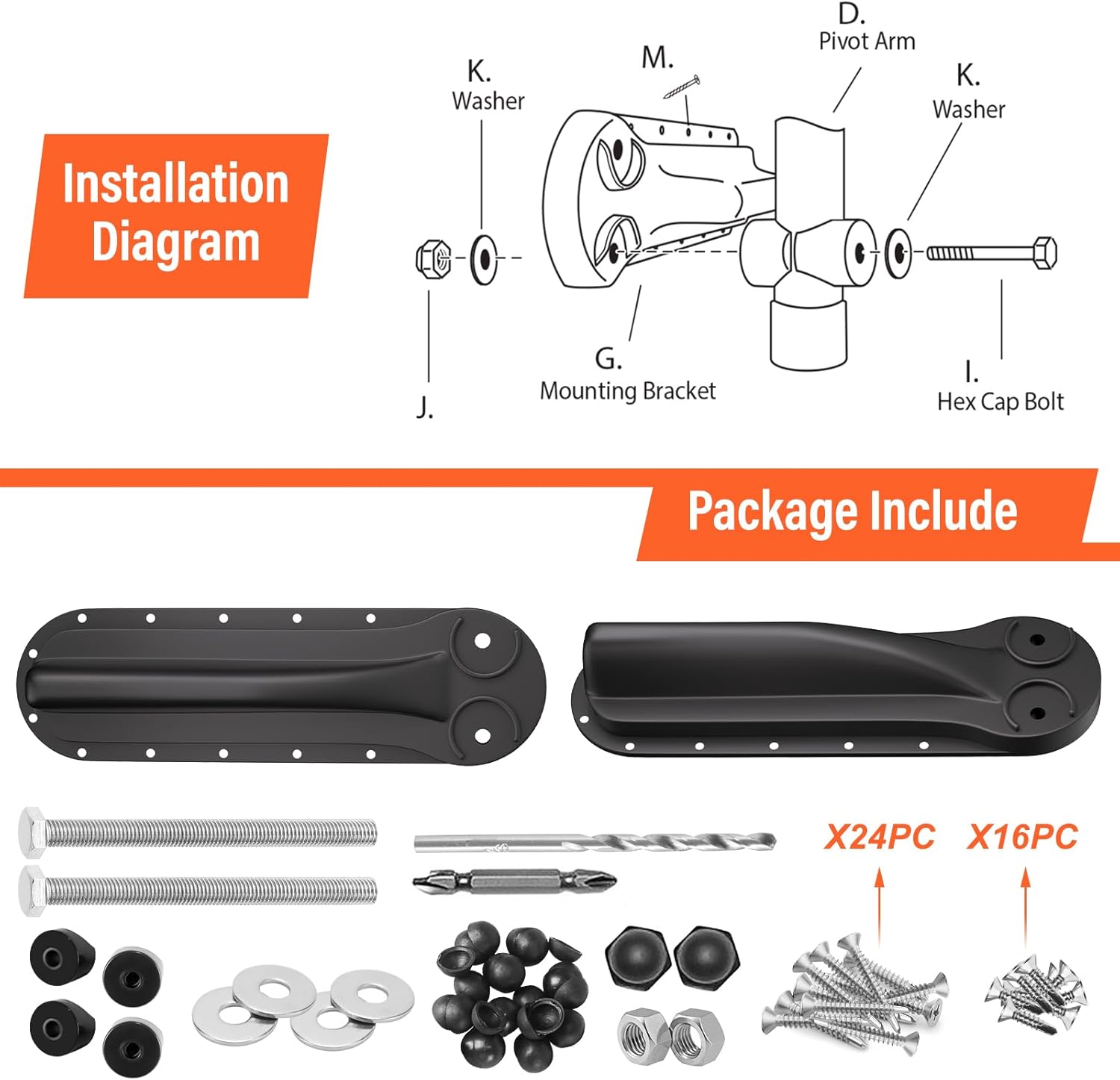 Installation Diagram

K.
Washer

M.

D.
Pivot Arm

K.
Washer

J.

G.
Mounting Bracket

I.
Hex Cap Bolt

Package Include

X24PC

X16PC