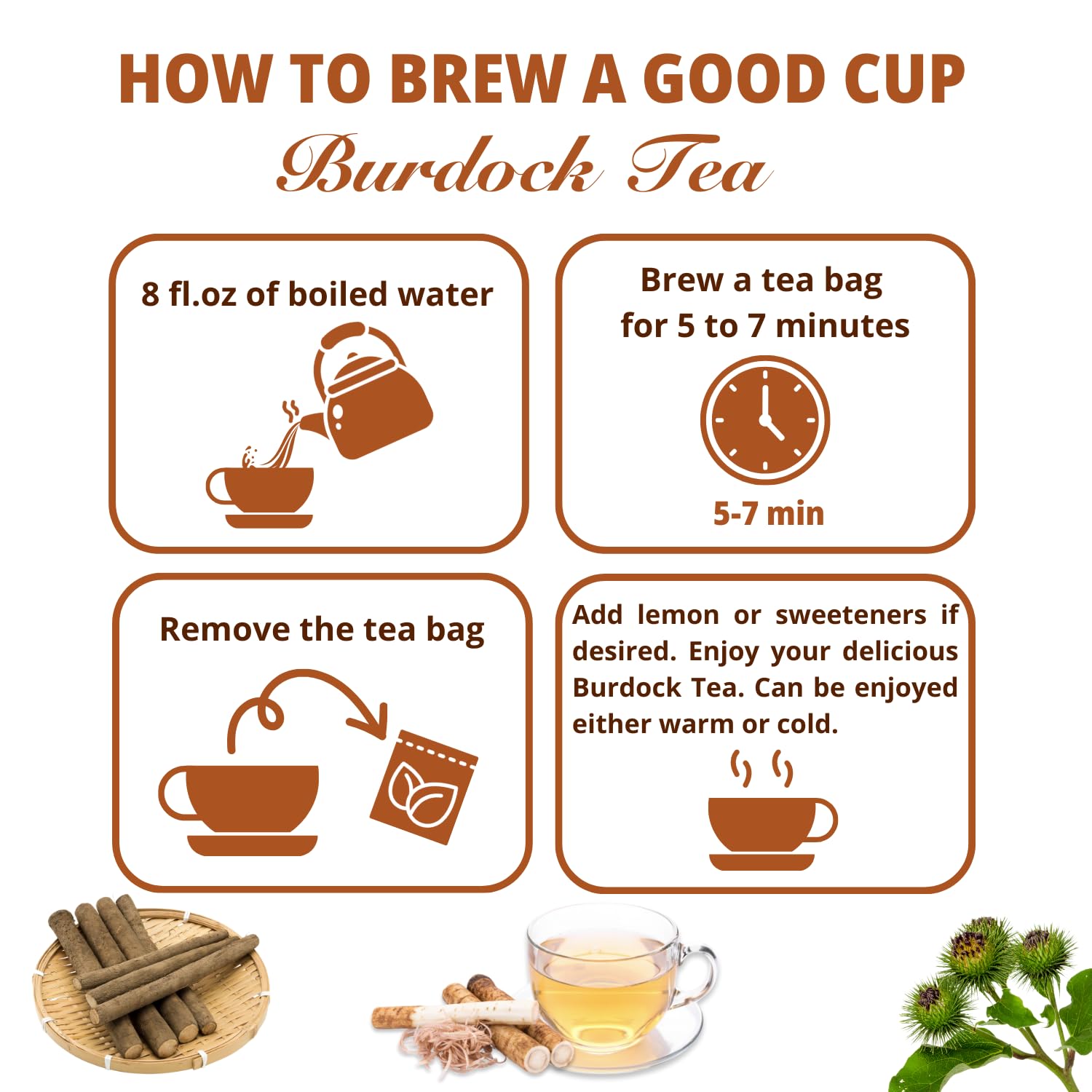 HOW TO BREW A GOOD CUP
Burdock Tea

8 fl.oz of boiled water

Brew a tea bag for 5 to 7 minutes

5-7 min

Remove the tea bag

Add lemon or sweeteners if desired. Enjoy your delicious Burdock Tea. Can be enjoyed either warm or cold.