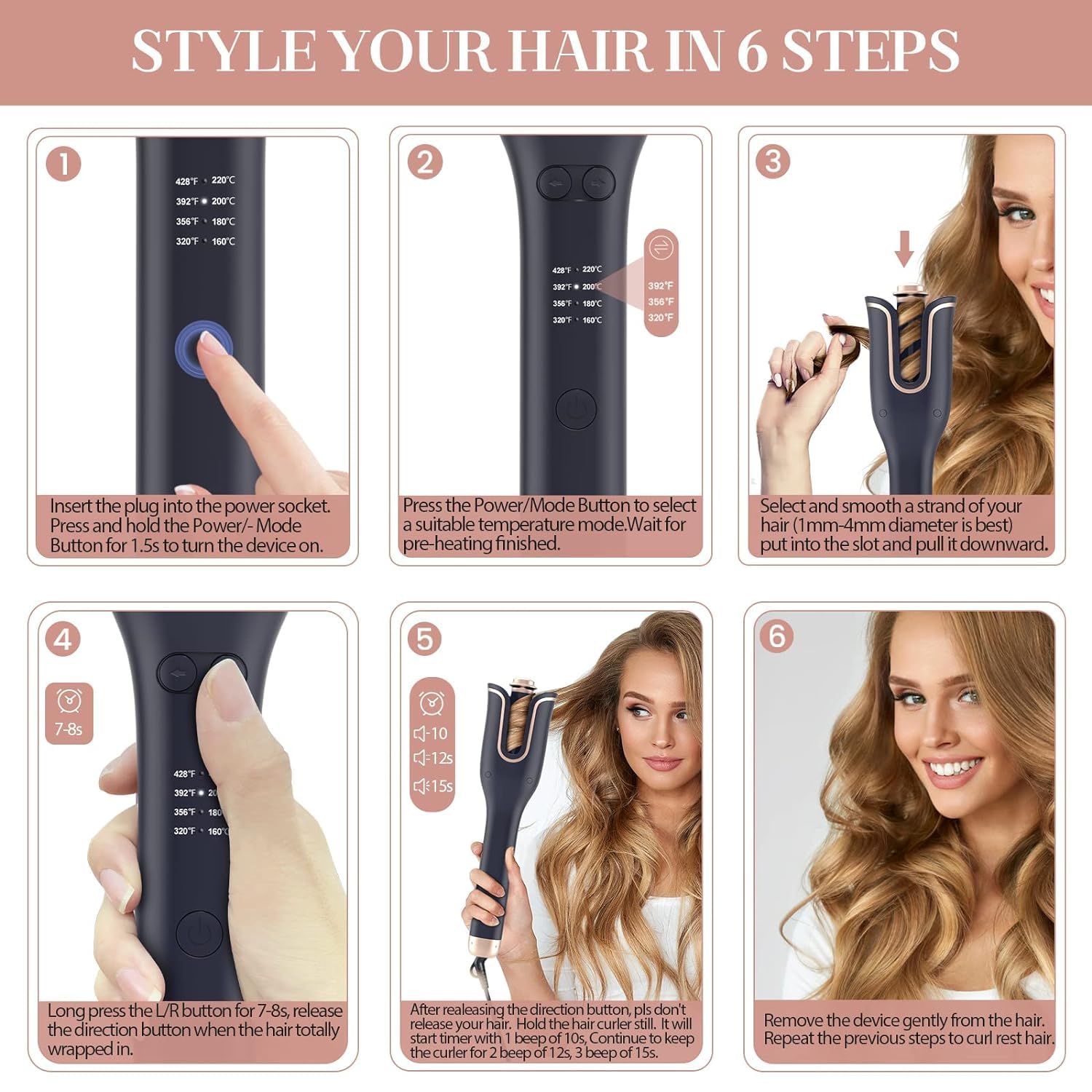 STYLE YOUR HAIR IN 6 STEPS

1

428°F 220°C
392°F 200°C
356°F 180°C
320°F 160°C

Insert the plug into the power socket. Press and hold the Power/- Mode Button for 1.5s to turn the device on.

2

428°F 220°C
392°F 200°C
356°F 180°C
320°F 160°C

392°F
356°F
320°F

Press the Power/Mode Button to select a suitable temperature mode.Wait for pre-heating finished.

3

Select and smooth a strand of your hair (1mm-4mm diameter is best) put into the slot and pull it downward.

4

7-8s

428°F
392°F 20
356°F 180
320°F 160°C

Long press the L/R button for 7-8s, release the direction button when the hair totally wrapped in.

5

10
12s
15s

After realeasing the direction button, pls don't release your hair. Hold the hair curler still. It will start timer with 1 beep of 10s, Continue to keep the curler for 2 beep of 12s, 3 beep of 15s.

6

Remove the device gently from the hair. Repeat the previous steps to curl rest hair.