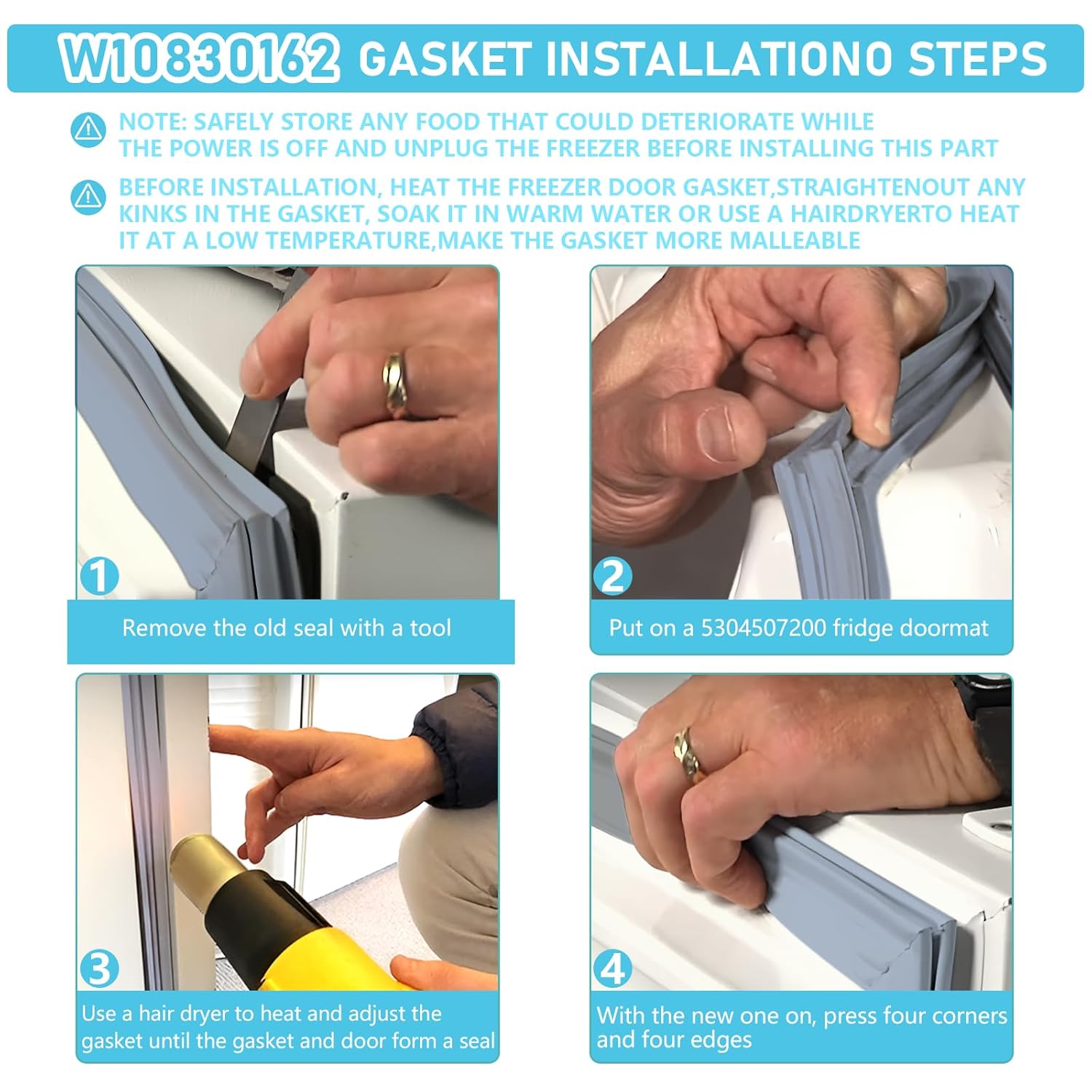 W10830162 GASKET INSTALLATIONO STEPS

NOTE: SAFELY STORE ANY FOOD THAT COULD DETERIORATE WHILE THE POWER IS OFF AND UNPLUG THE FREEZER BEFORE INSTALLING THIS PART

BEFORE INSTALLATION, HEAT THE FREEZER DOOR GASKET,STRAIGHTENOUT ANY KINKS IN THE GASKET, SOAK IT IN WARM WATER OR USE A HAIRDRYERTO HEAT IT AT A LOW TEMPERATURE,MAKE THE GASKET MORE MALLEABLE

1

Remove the old seal with a tool

2

Put on a 5304507200 fridge doormat

3

Use a hair dryer to heat and adjust the gasket until the gasket and door form a seal

4

With the new one on, press four corners and four edges