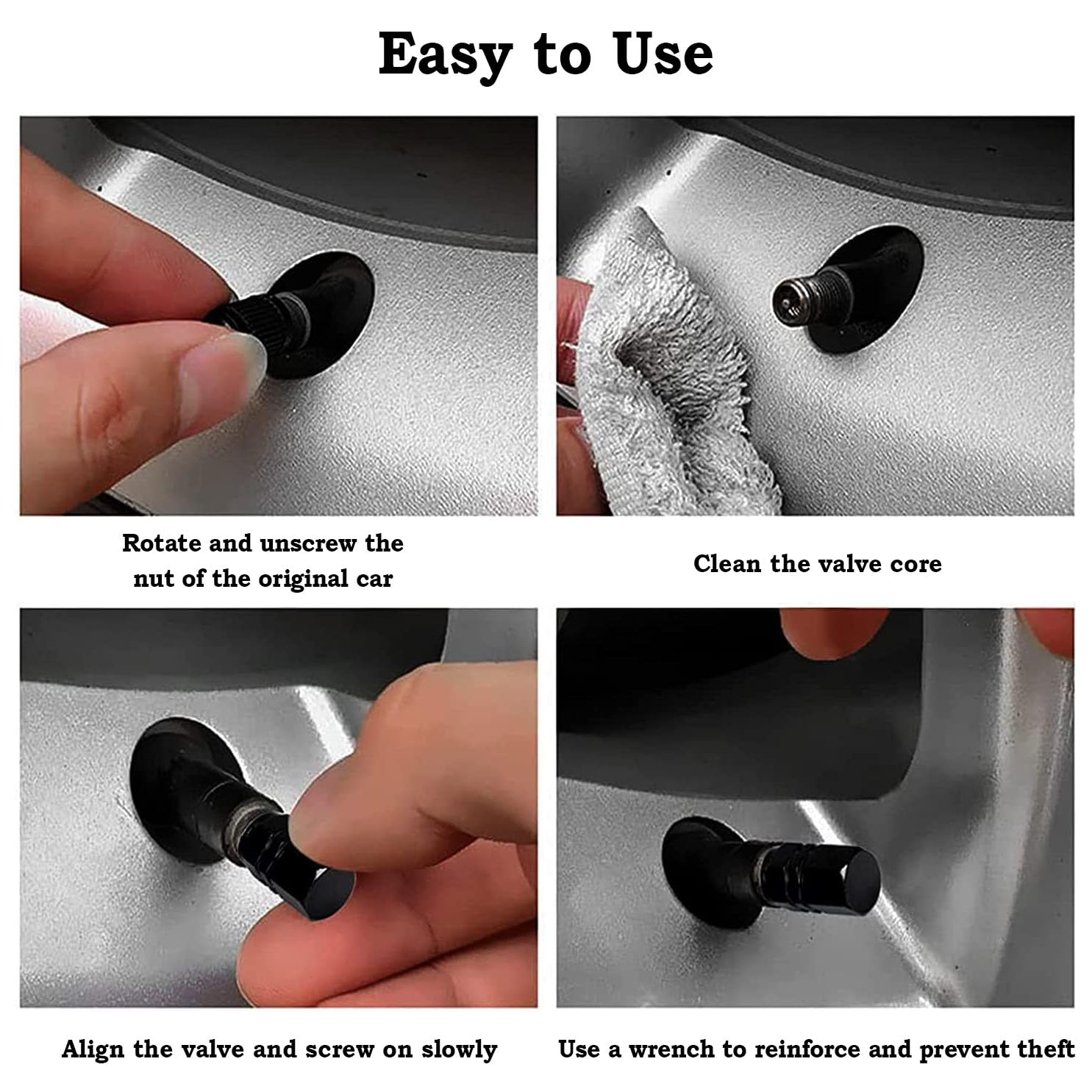 Easy to Use

Rotate and unscrew the nut of the original car

Clean the valve core

Align the valve and screw on slowly

Use a wrench to reinforce and prevent theft