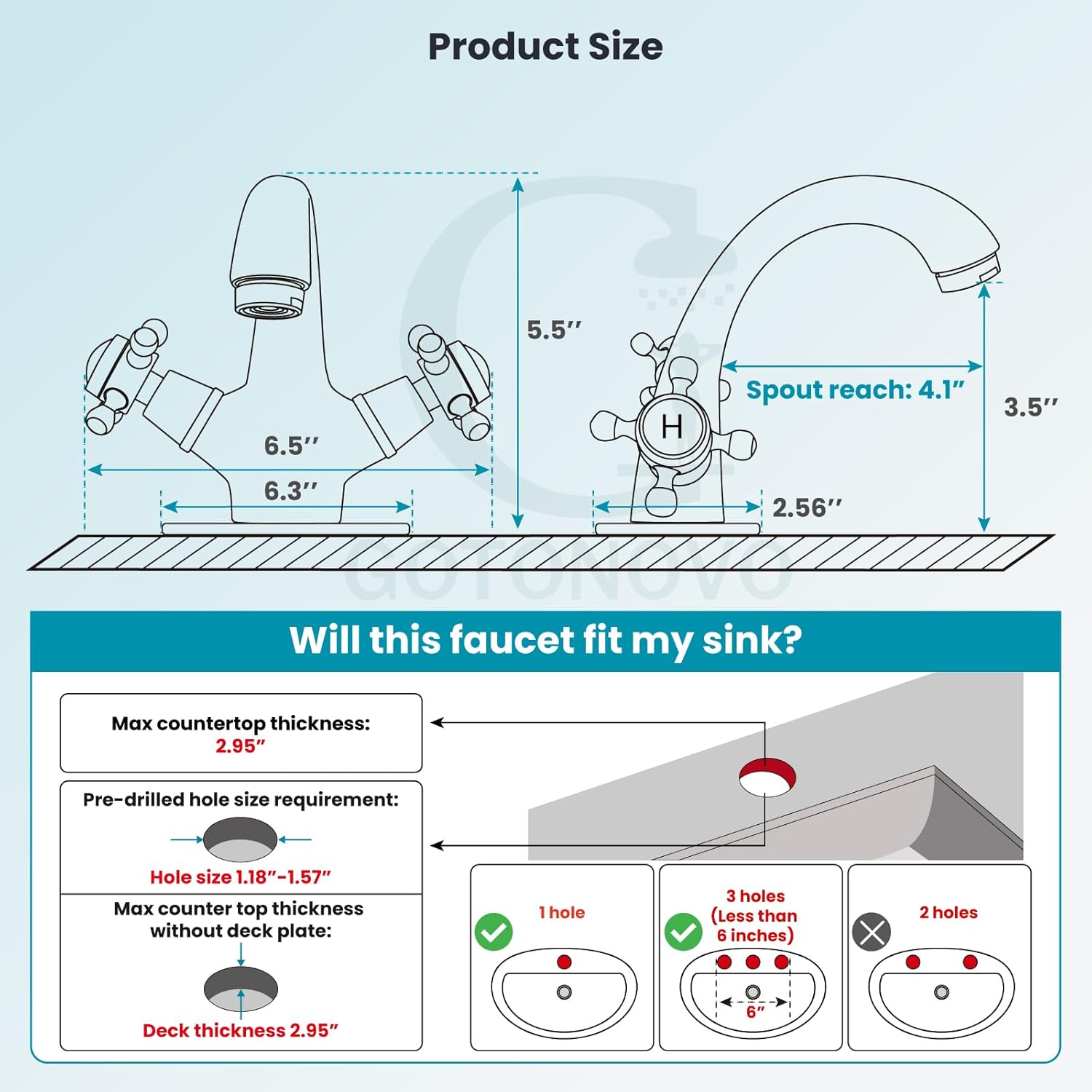 Product Size

5.5″

6.5″

6.3″

H

Spout reach: 4.1″

3.5″

2.56″

GOTONOVO

Will this faucet fit my sink?

Max countertop thickness: 2.95″

Pre-drilled hole size requirement:

Hole size 1.18″-1.57″

Max counter top thickness without deck plate:

Deck thickness 2.95″

1 hole

3 holes (Less than 6 inches)

6″

2 holes