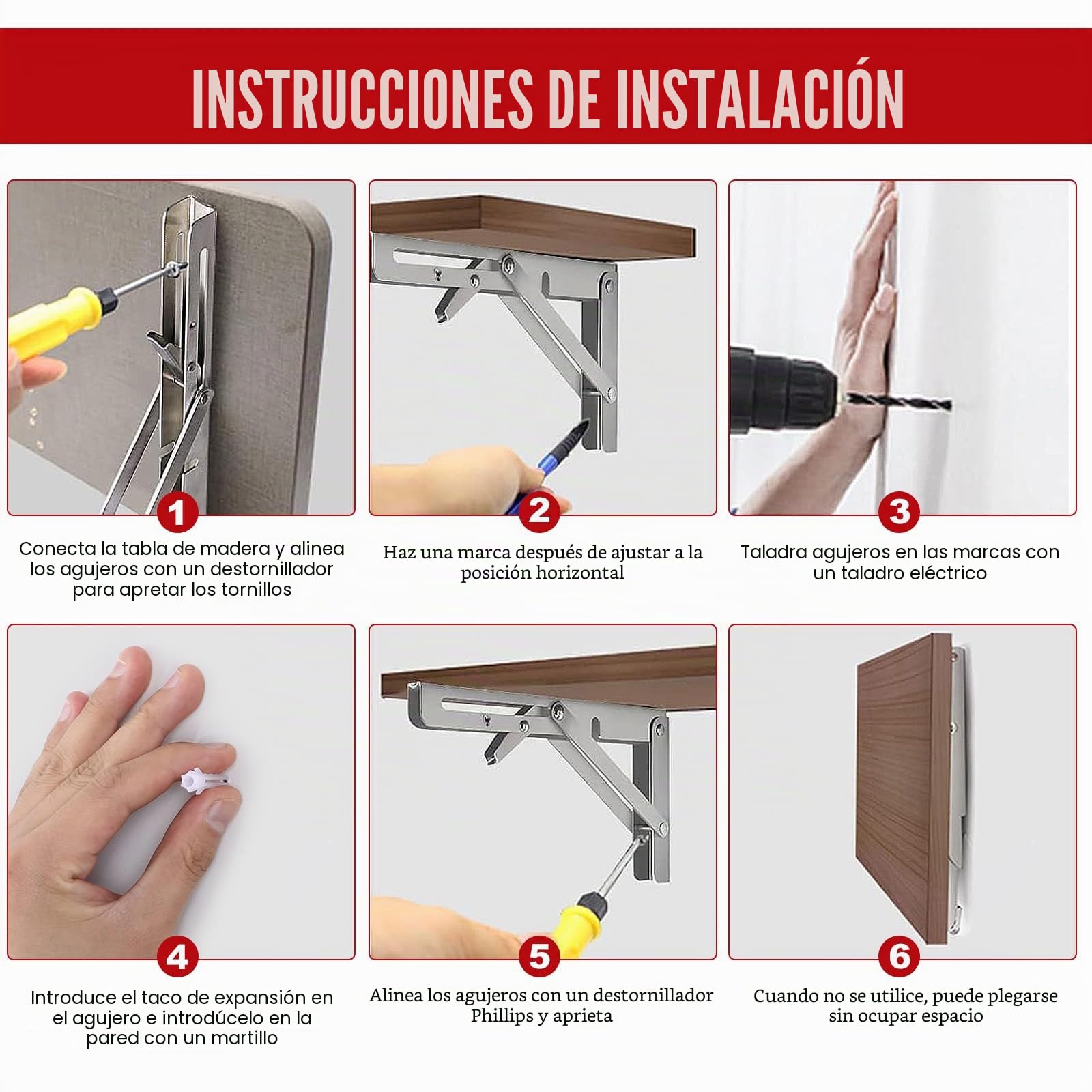 INSTRUCCIONES DE INSTALACIÓN

1

Conecta la tabla de madera y alinea los agujeros con un destornillador para apretar los tornillos

2

Haz una marca después de ajustar a la posición horizontal

3

Taladra agujeros en las marcas con un taladro eléctrico

4

Introduce el taco de expansión en el agujero e introdúcelo en la pared con un martillo

5

Alinea los agujeros con un destornillador Phillips y aprieta

6

Cuando no se utilice, puede plegarse sin ocupar espacio