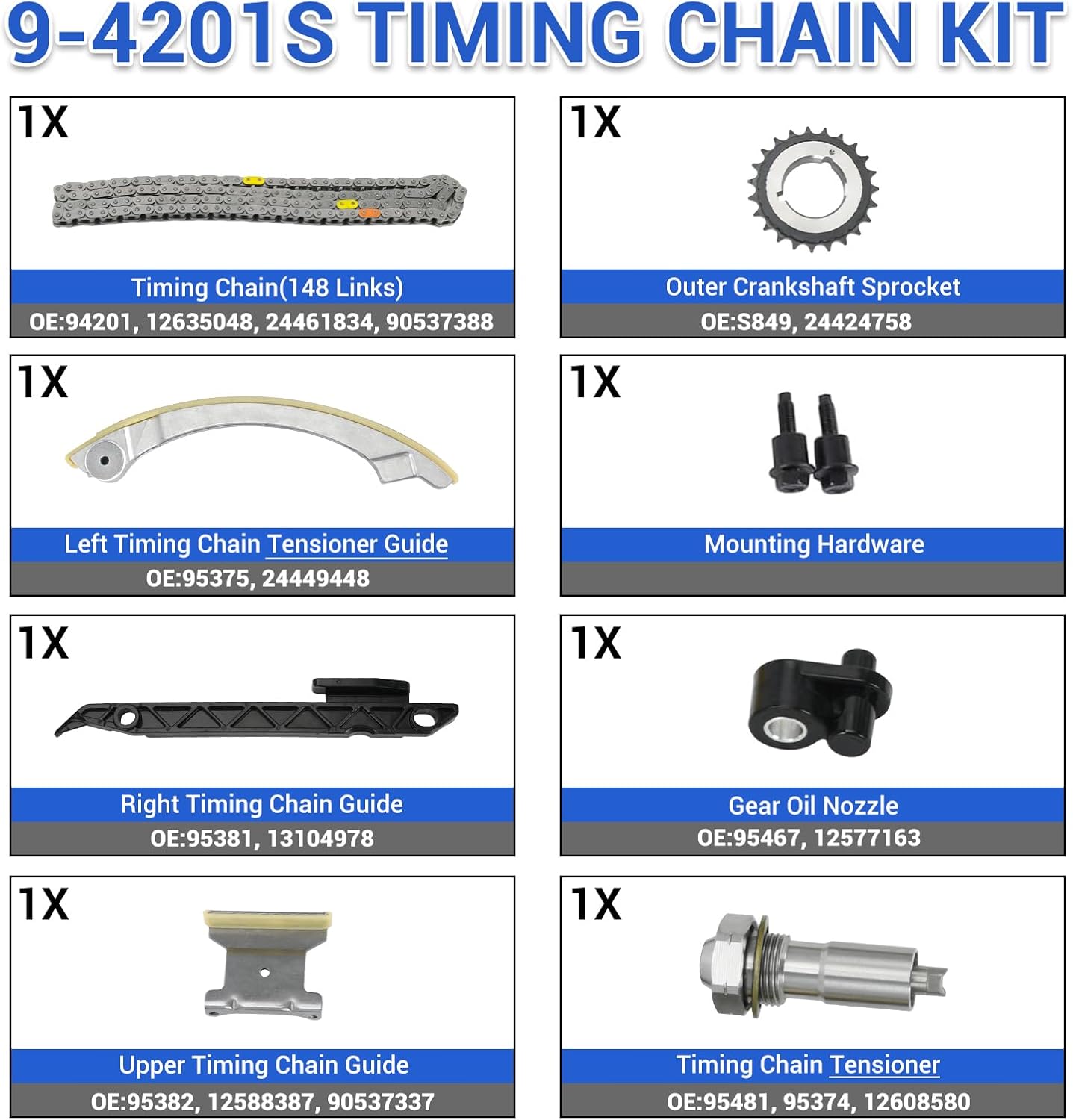 9-4201S TIMING CHAIN KIT

1X

Timing Chain(148 Links)

OE:94201, 12635048, 24461834, 90537388

1X

Outer Crankshaft Sprocket

OE:S849, 24424758

1X

Left Timing Chain Tensioner Guide

OE:95375, 24449448

1X

Mounting Hardware

1X

Right Timing Chain Guide

OE:95381, 13104978

1X

Gear Oil Nozzle

OE:95467, 12577163

1X

Upper Timing Chain Guide

OE:95382, 12588387, 90537337

1X

Timing Chain Tensioner

OE:95481, 95374, 12608580