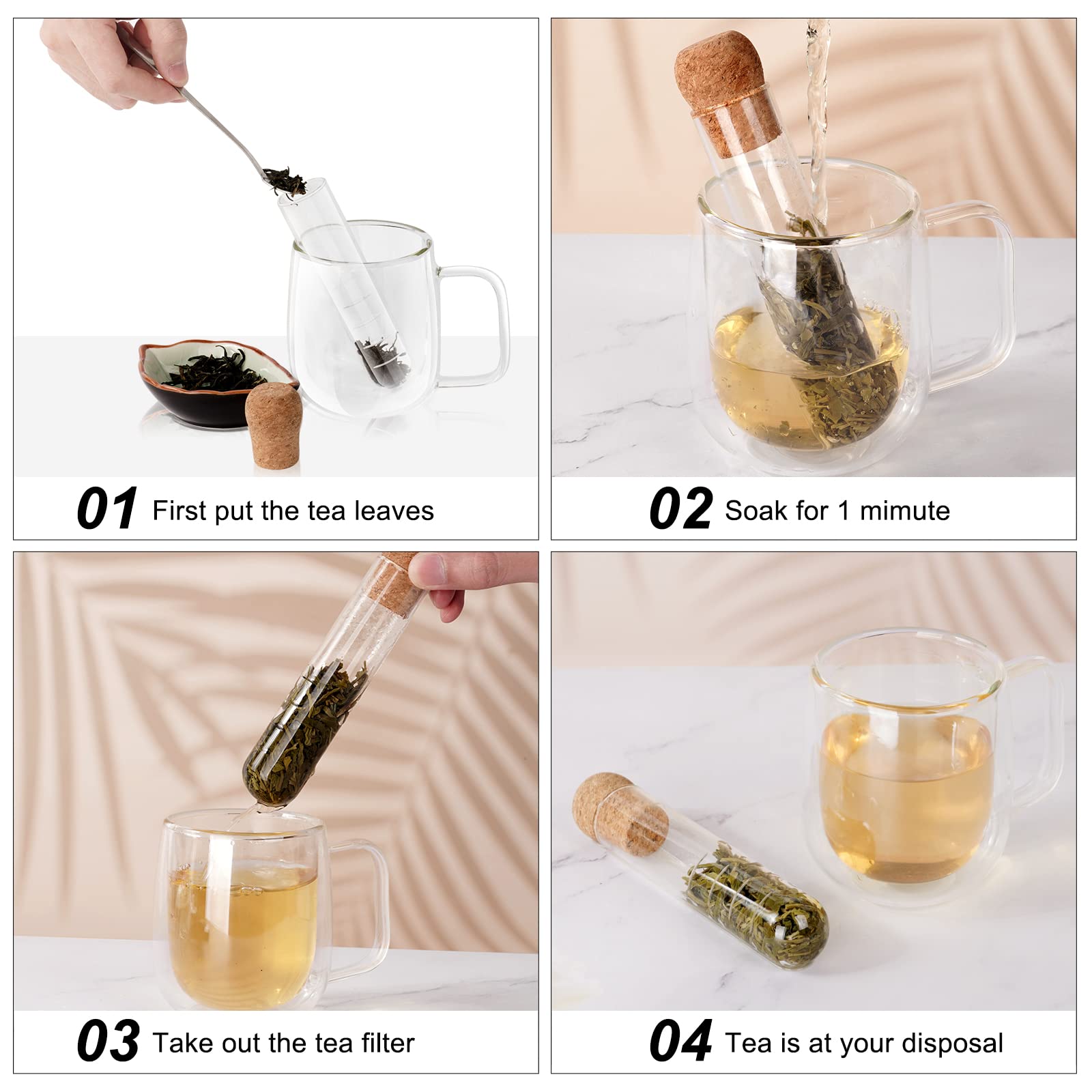 01 First put the tea leaves

02 Soak for 1 mimute

03 Take out the tea filter

04 Tea is at your disposal