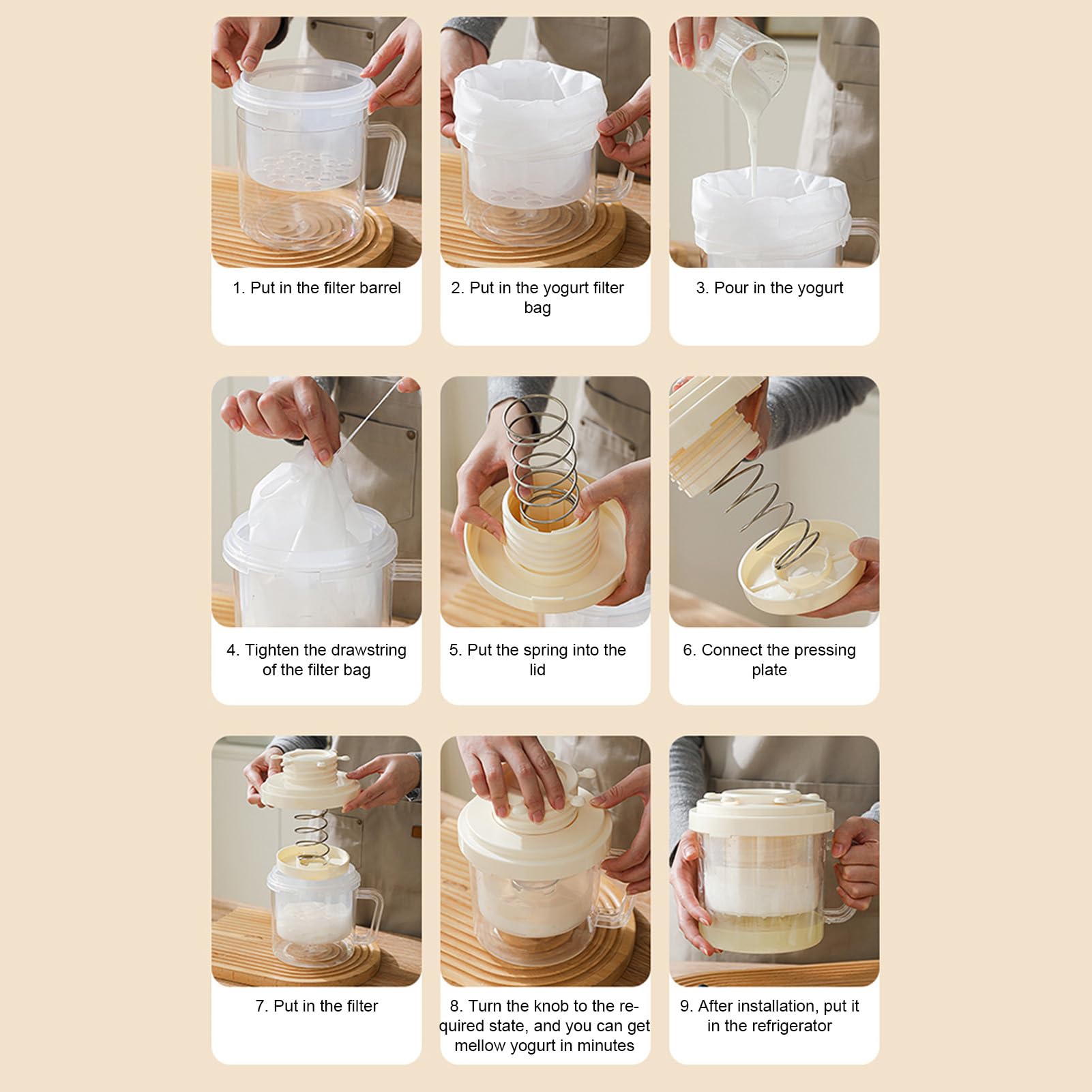 1. Put in the filter barrel

2. Put in the yogurt filter bag

3. Pour in the yogurt

4. Tighten the drawstring of the filter bag

5. Put the spring into the lid

6. Connect the pressing plate

7. Put in the filter

8. Turn the knob to the required state, and you can get mellow yogurt in minutes

9. After installation, put it in the refrigerator