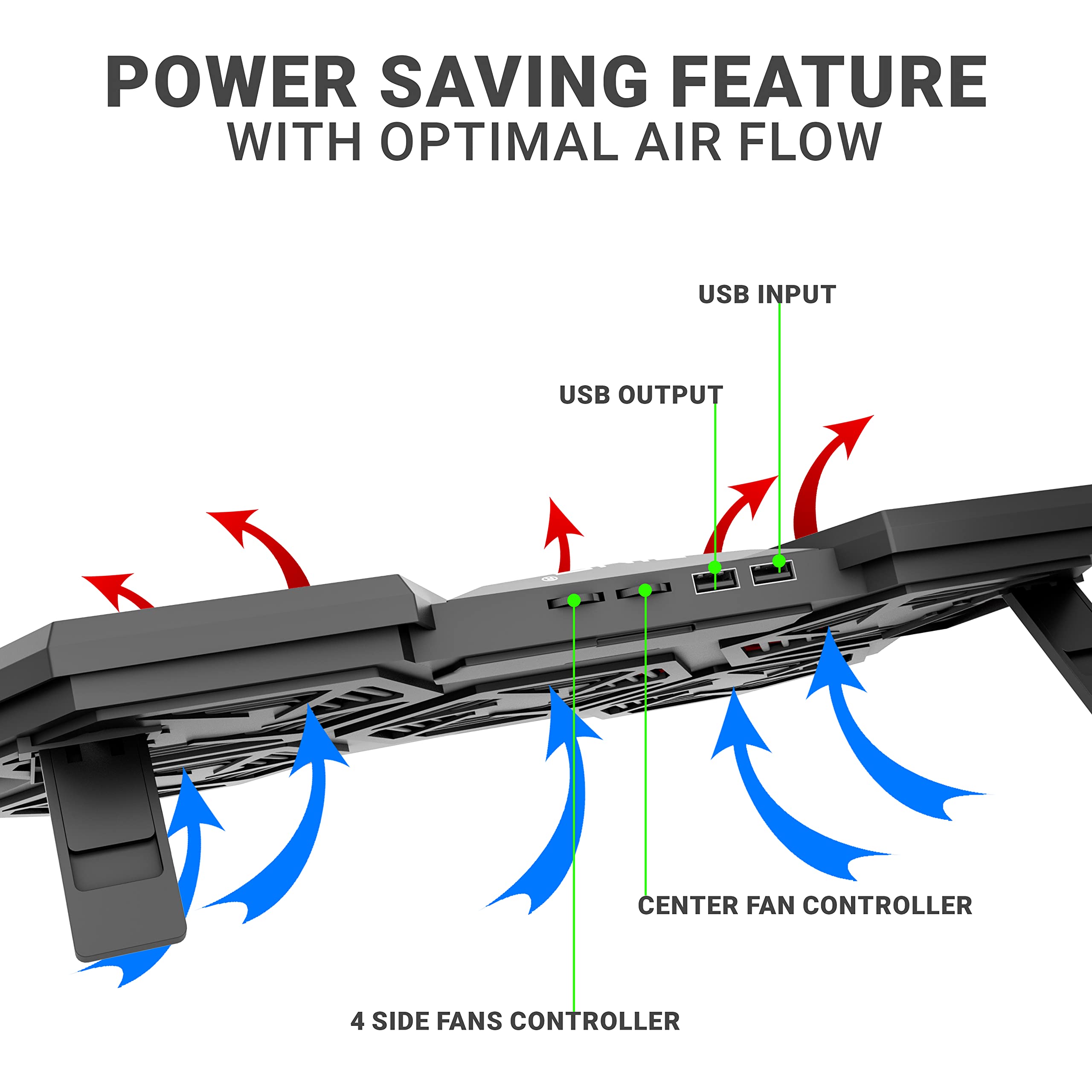 POWER SAVING FEATURE
WITH OPTIMAL AIR FLOW

USB INPUT

USB OUTPUT

CENTER FAN CONTROLLER

4 SIDE FANS CONTROLLER