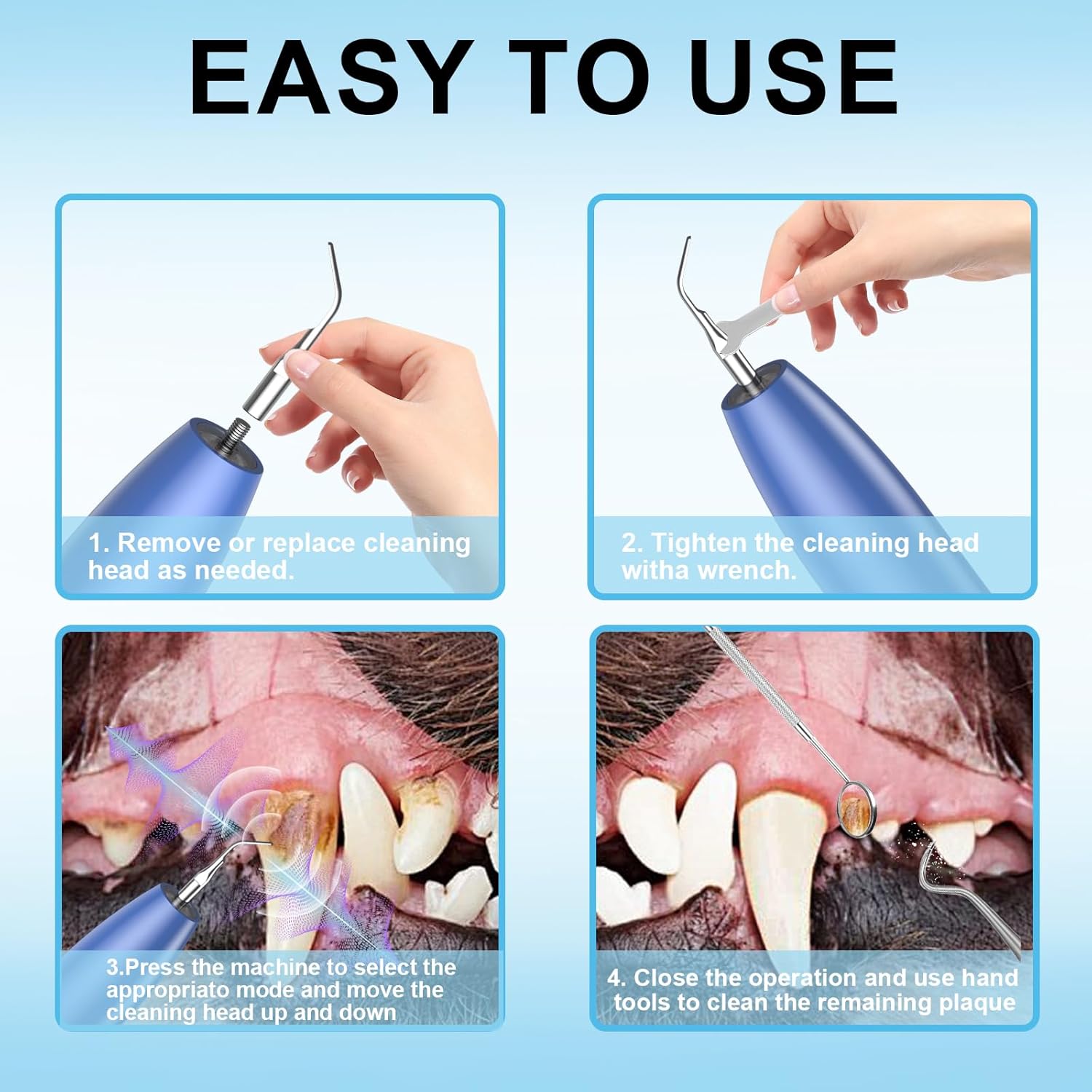 EASY TO USE

1. Remove or replace cleaning head as needed.

2. Tighten the cleaning head witha wrench.

3.Press the machine to select the appropriato mode and move the cleaning head up and down

4. Close the operation and use hand tools to clean the remaining plaque