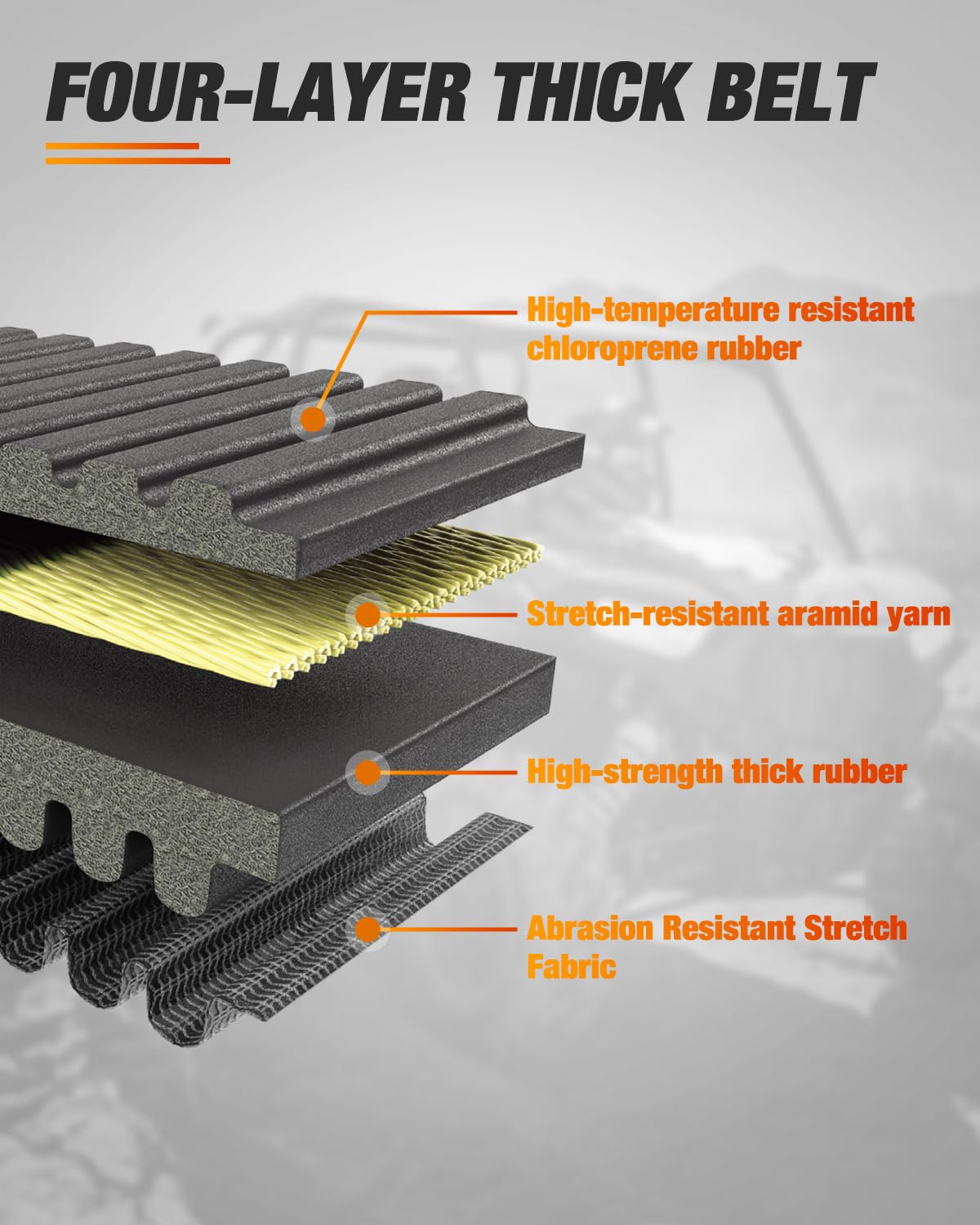 FOUR-LAYER THICK BELT

High-temperature resistant chloroprene rubber

Stretch-resistant aramid yarn

High-strength thick rubber

Abrasion Resistant Stretch Fabric