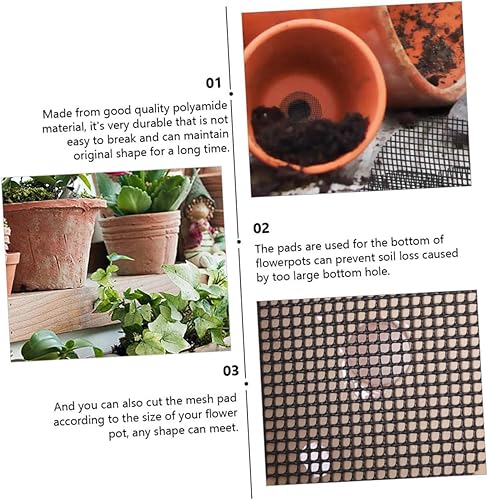 01

Made from good quality polyamide material, it's very durable that is not easy to break and can maintain original shape for a long time.

02

The pads are used for the bottom of flowerpots can prevent soil loss caused by too large bottom hole.

03

And you can also cut the mesh pad according to the size of your flower pot, any shape can meet.