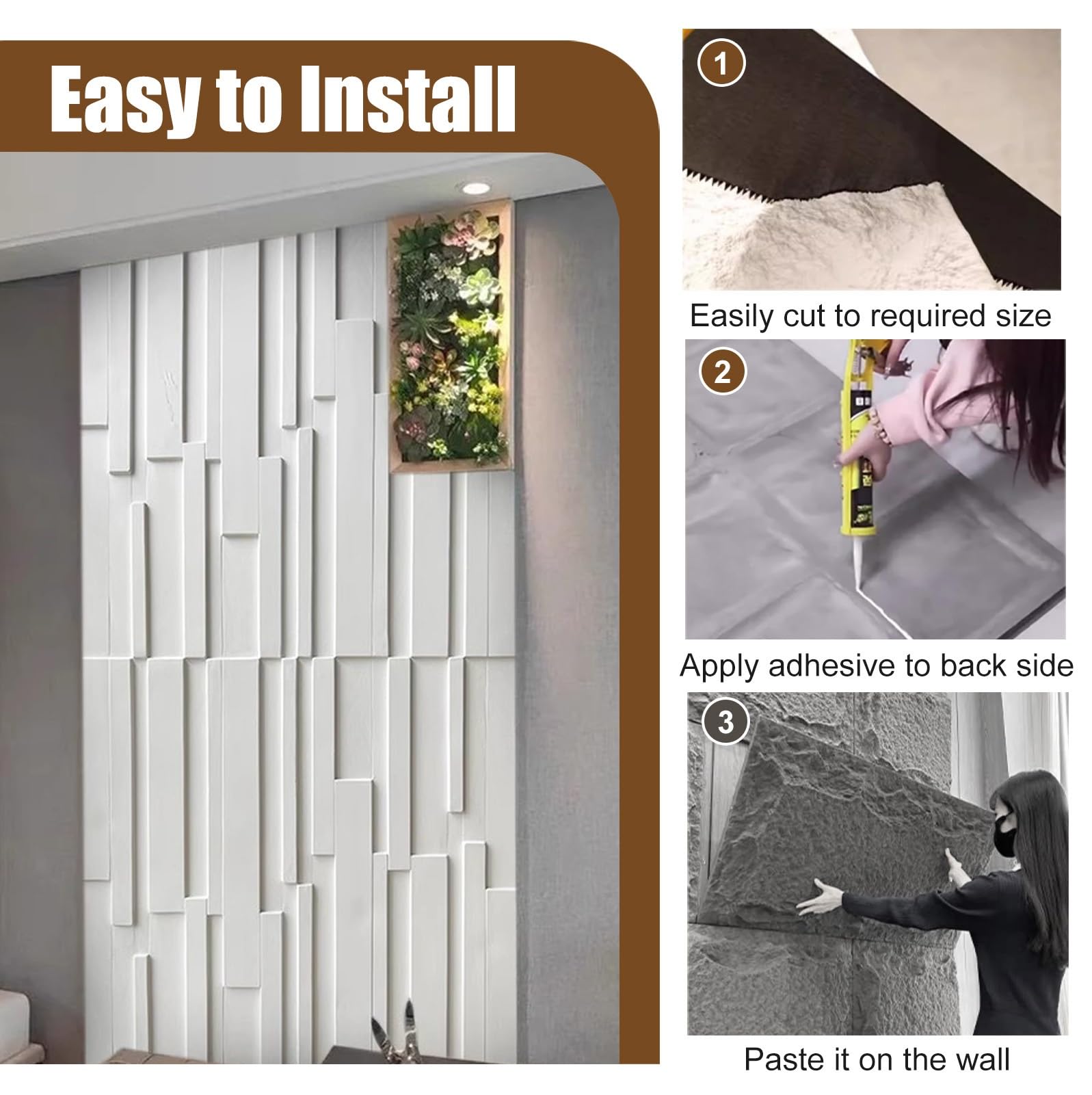 Easy to Install

1

Easily cut to required size

2

Apply adhesive to back side

3

Paste it on the wall