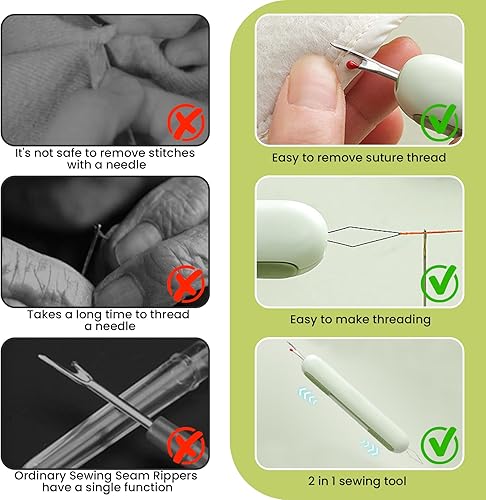 It's not safe to remove stitches with a needle

Takes a long time to thread a needle

Ordinary Sewing Seam Rippers have a single function

Easy to remove suture thread

Easy to make threading

2 in 1 sewing tool