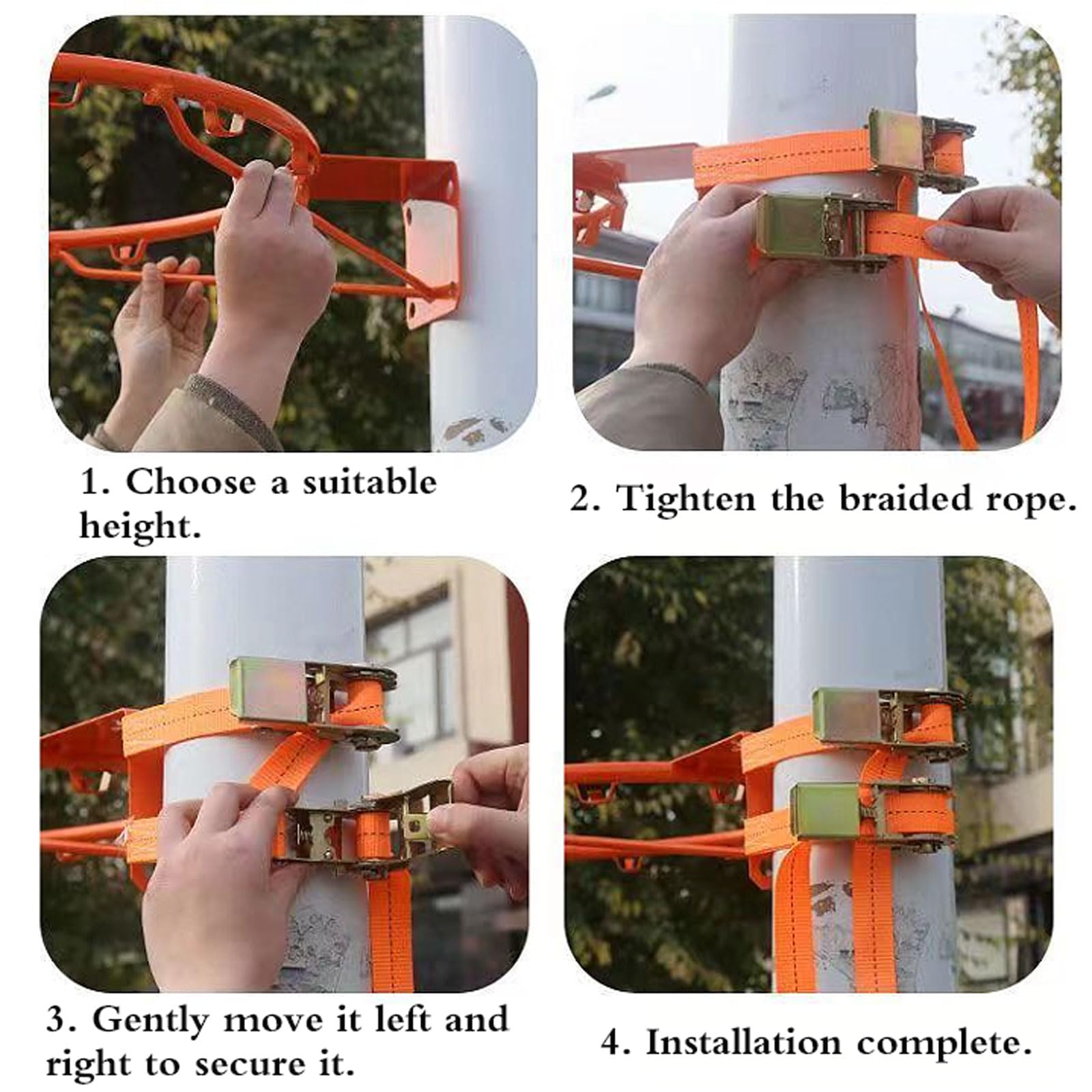 1. Choose a suitable height.

2. Tighten the braided rope.

3. Gently move it left and right to secure it.

4. Installation complete.