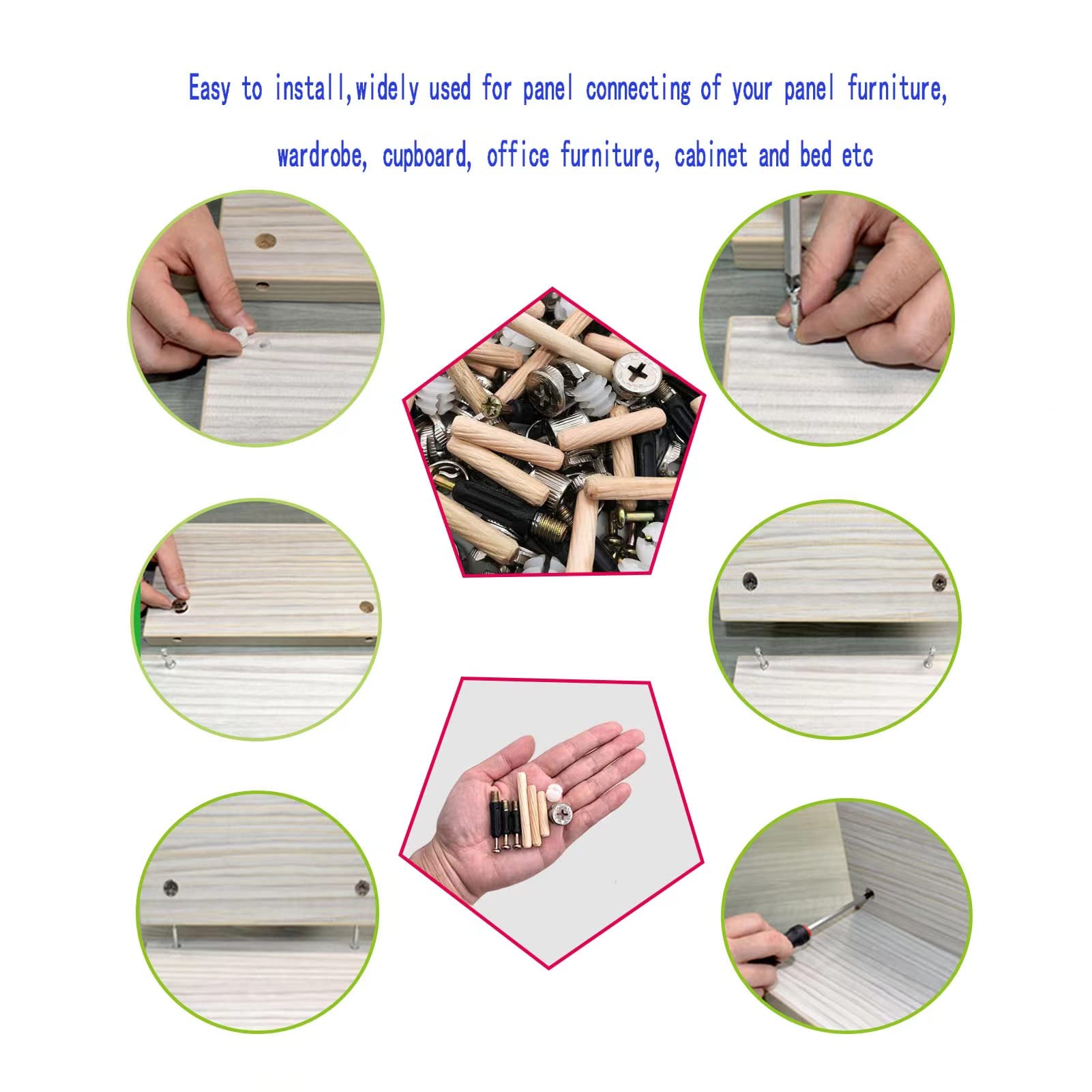 Easy to install,widely used for panel connecting of your panel furniture,

wardrobe, cupboard, office furniture, cabinet and bed etc