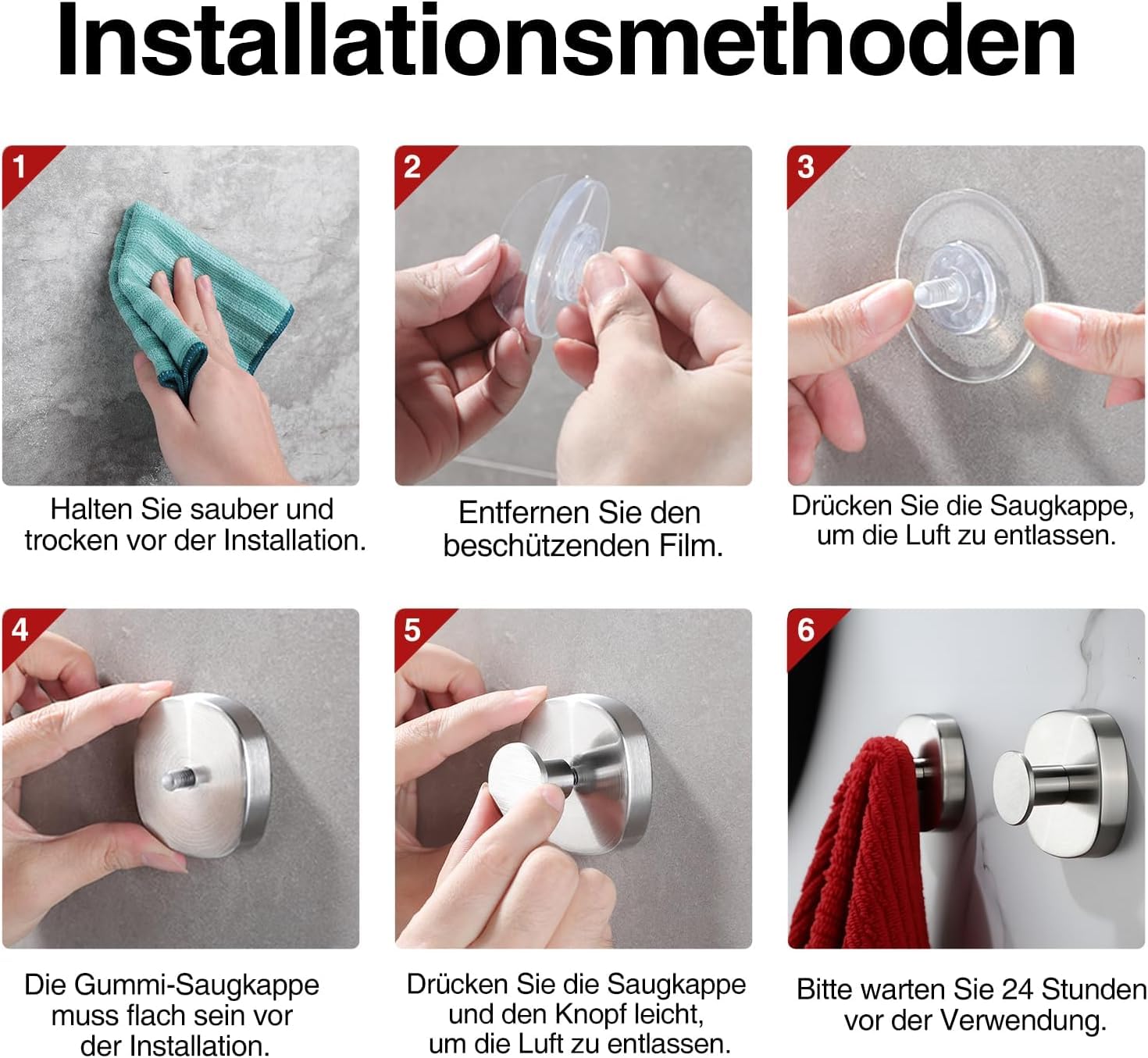 Installationsmethoden

1

Halten Sie sauber und trocken vor der Installation.

2

Entfernen Sie den beschützenden Film.

3

Drücken Sie die Saugkappe, um die Luft zu entlassen.

4

Die Gummi-Saugkappe muss flach sein vor der Installation.

5

Drücken Sie die Saugkappe und den Knopf leicht, um die Luft zu entlassen.

6

Bitte warten Sie 24 Stunden vor der Verwendung.